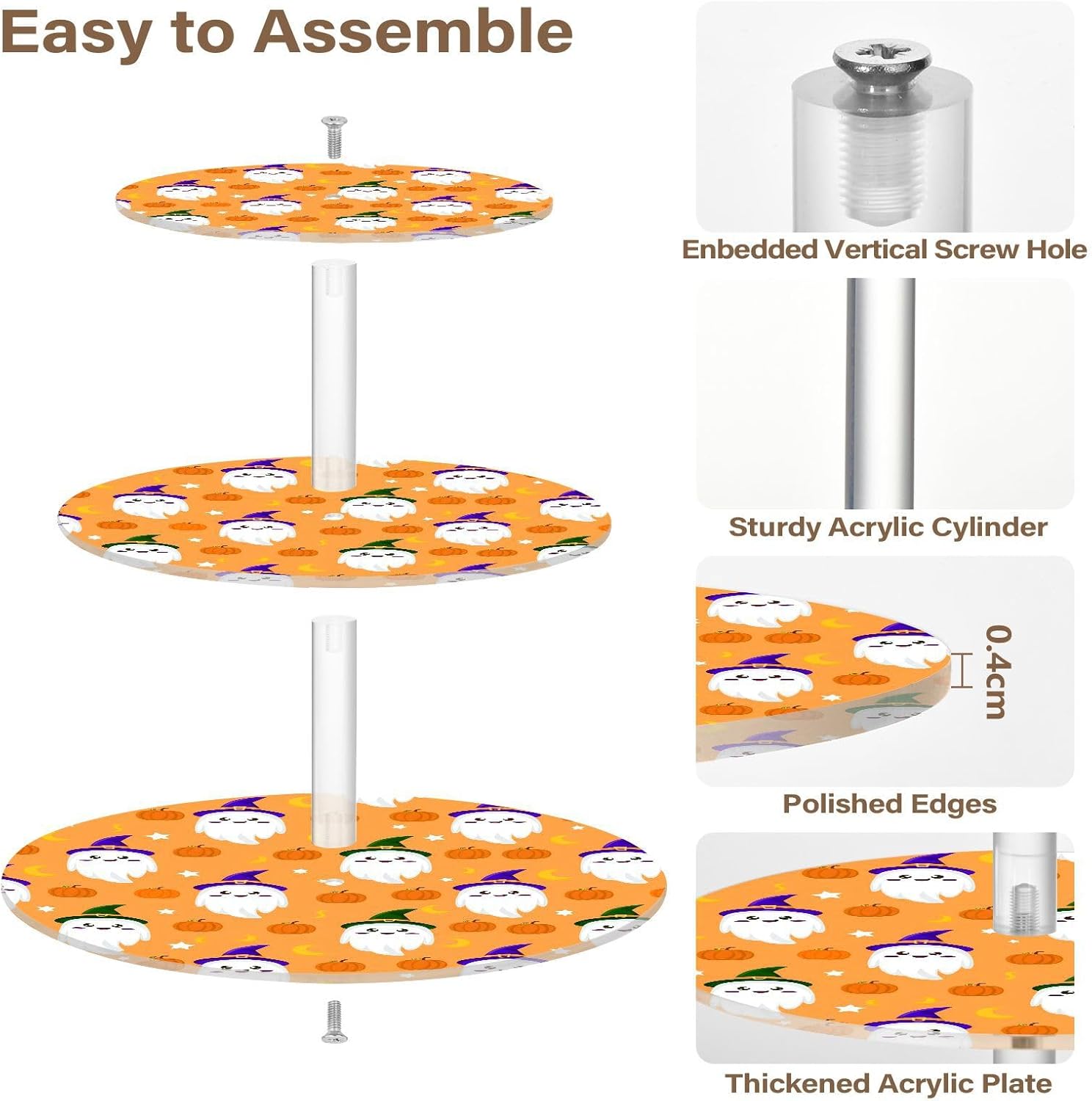 Easy to Assemble

Enbedded Vertical Screw Hole

Sturdy Acrylic Cylinder

0.4cm

Polished Edges

Thickened Acrylic Plate