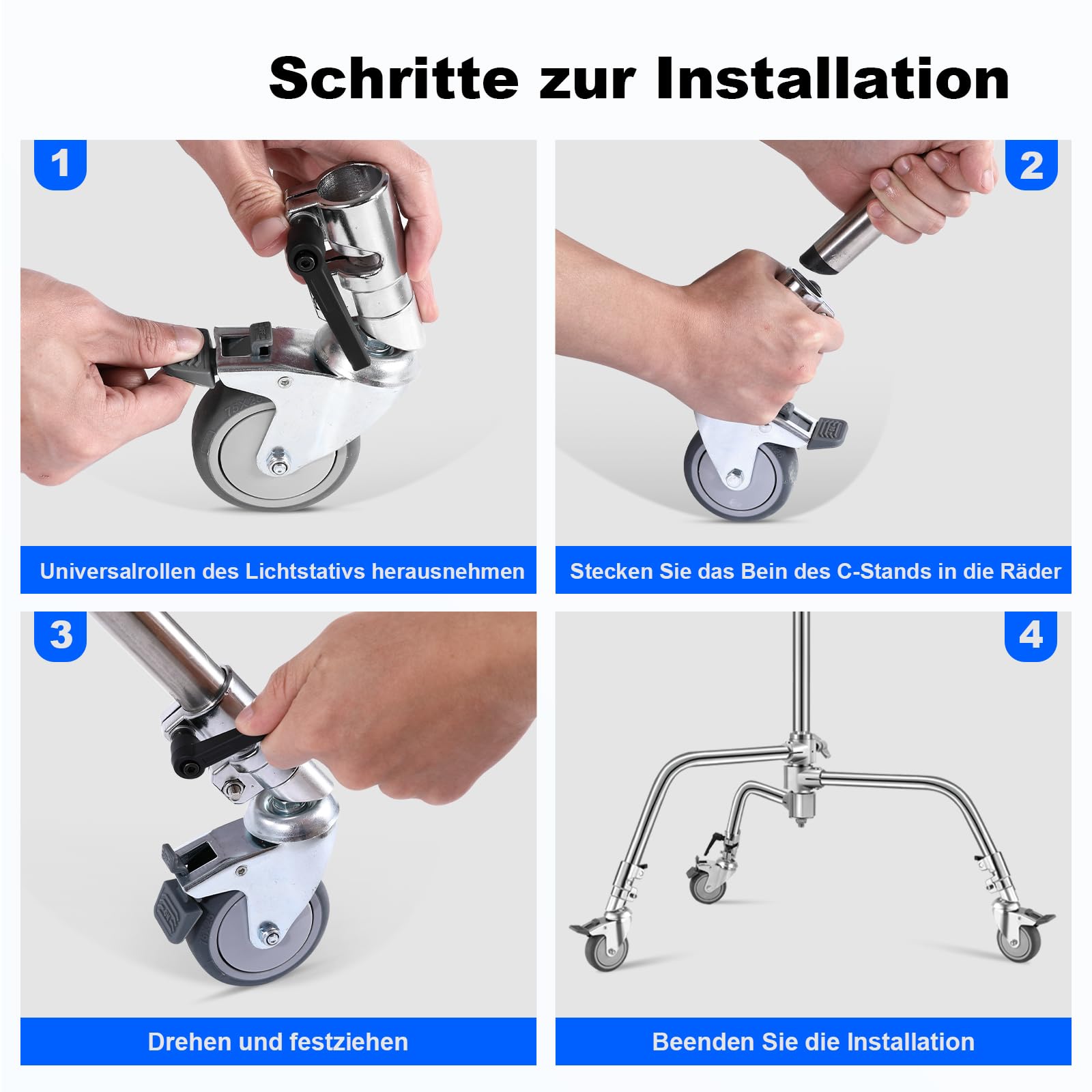 Schritte zur Installation

1

Universalrollen des Lichtstativs herausnehmen

2

Stecken Sie das Bein des C-Stands in die Räder

3

Drehen und festziehen

4

Beenden Sie die Installation