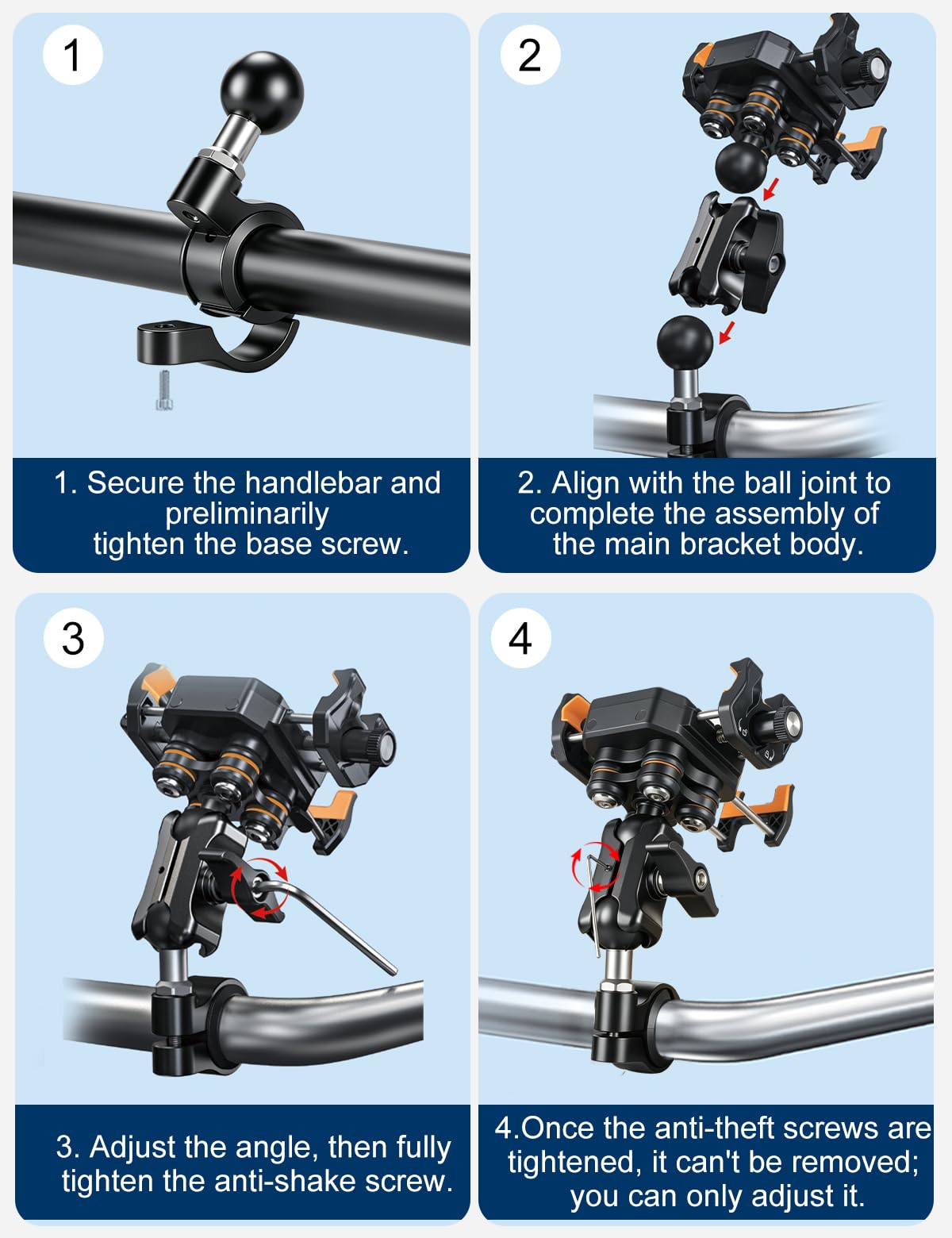 1

1. Secure the handlebar and preliminarily tighten the base screw.

2

2. Align with the ball joint to complete the assembly of the main bracket body.

3

3. Adjust the angle, then fully tighten the anti-shake screw.

4

4.Once the anti-theft screws are tightened, it can't be removed; you can only adjust it.