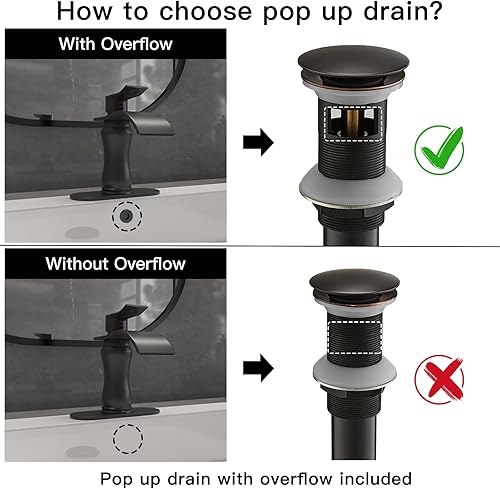 How to choose pop up drain?

With Overflow

Without Overflow

Pop up drain with overflow included