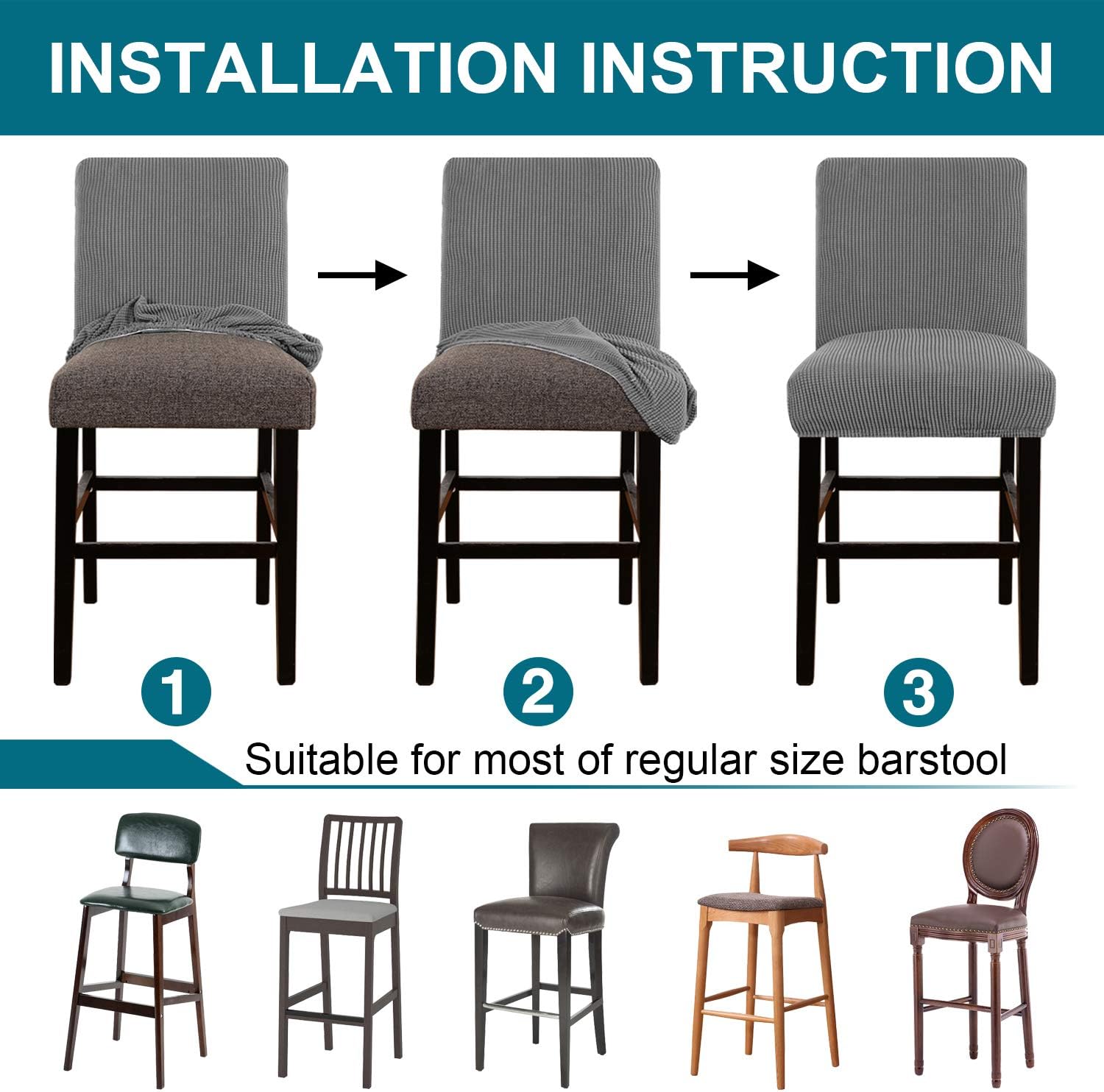 INSTALLATION INSTRUCTION

1

2

3

Suitable for most of regular size barstool