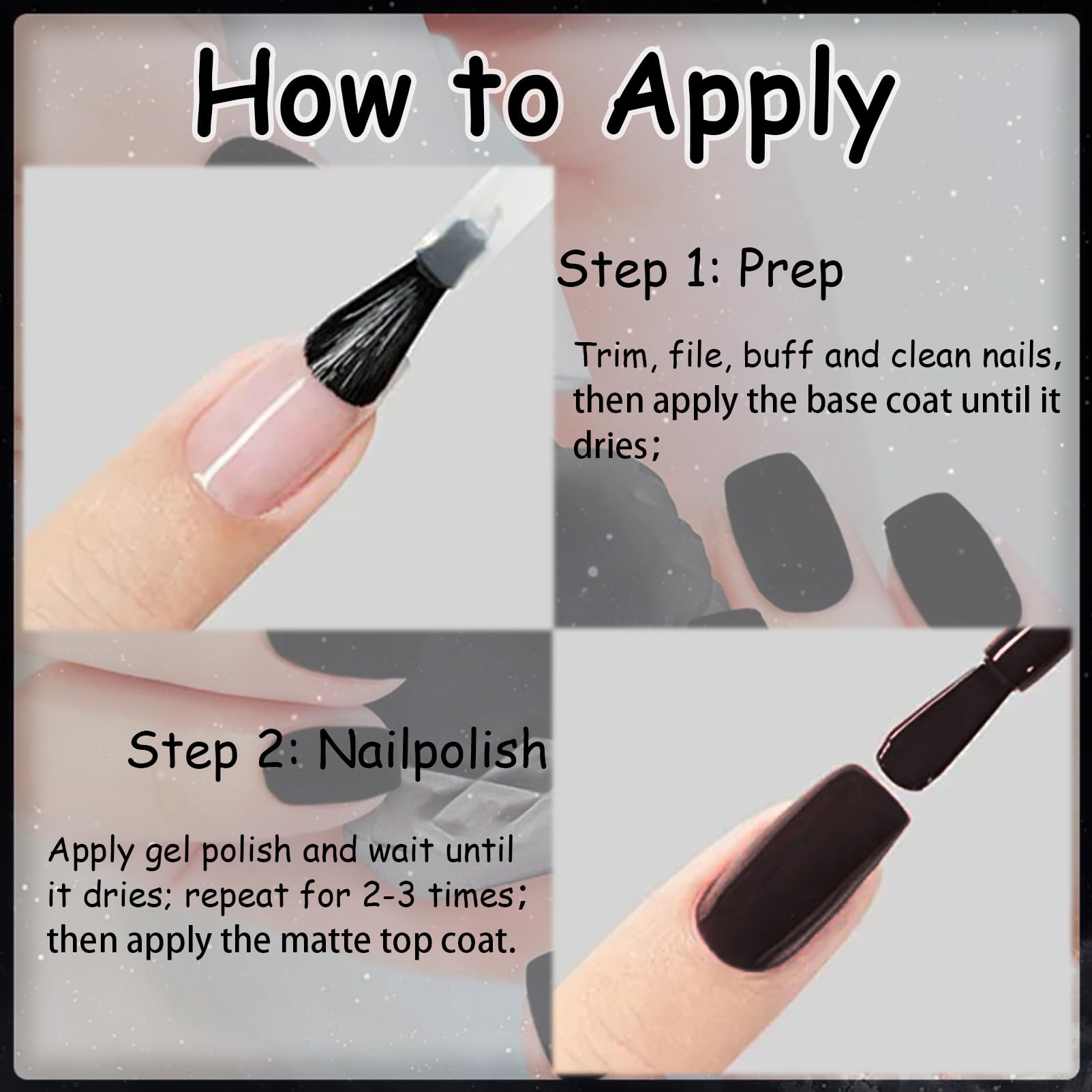 How to Apply

Step 1: Prep

Trim, file, buff and clean nails, then apply the base coat until it dries;

Step 2: Nailpolish

Apply gel polish and wait until it dries; repeat for 2-3 times; then apply the matte top coat.