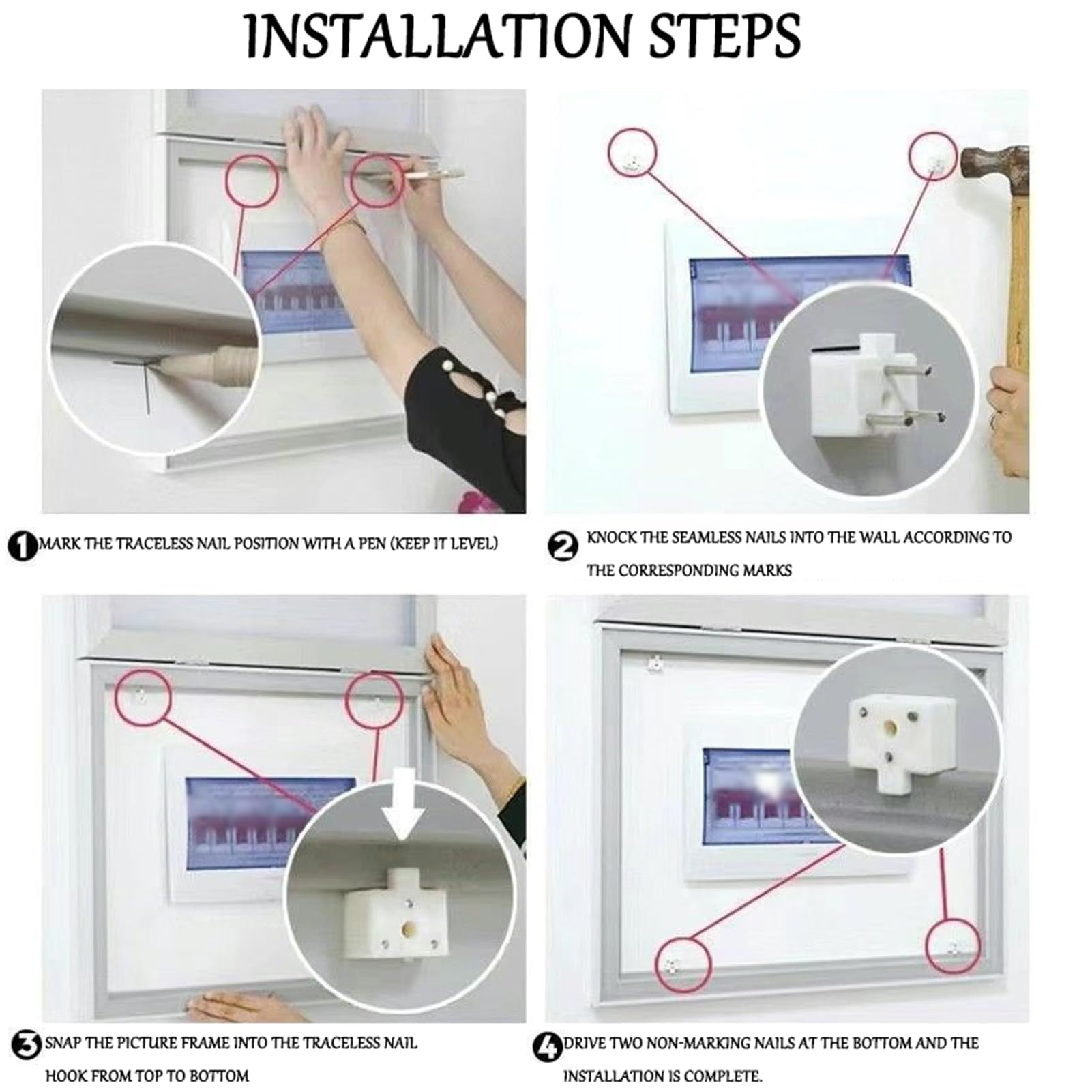 INSTALLATION STEPS

1 MARK THE TRACELESS NAIL POSITION WITH A PEN (KEEP IT LEVEL)

2 KNOCK THE SEAMLESS NAILS INTO THE WALL ACCORDING TO THE CORRESPONDING MARKS

3 SNAP THE PICTURE FRAME INTO THE TRACELESS NAIL HOOK FROM TOP TO BOTTOM

4 DRIVE TWO NON-MARKING NAILS AT THE BOTTOM AND THE INSTALLATION IS COMPLETE.