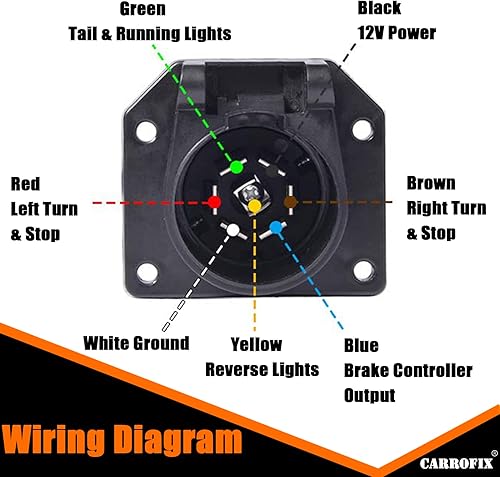 Green
Tail & Running Lights

Black
12V Power

Red
Left Turn
& Stop

Brown
Right Turn
& Stop

White Ground

Yellow
Reverse Lights

Blue
Brake Controller
Output

Wiring Diagram

CARROFIX®