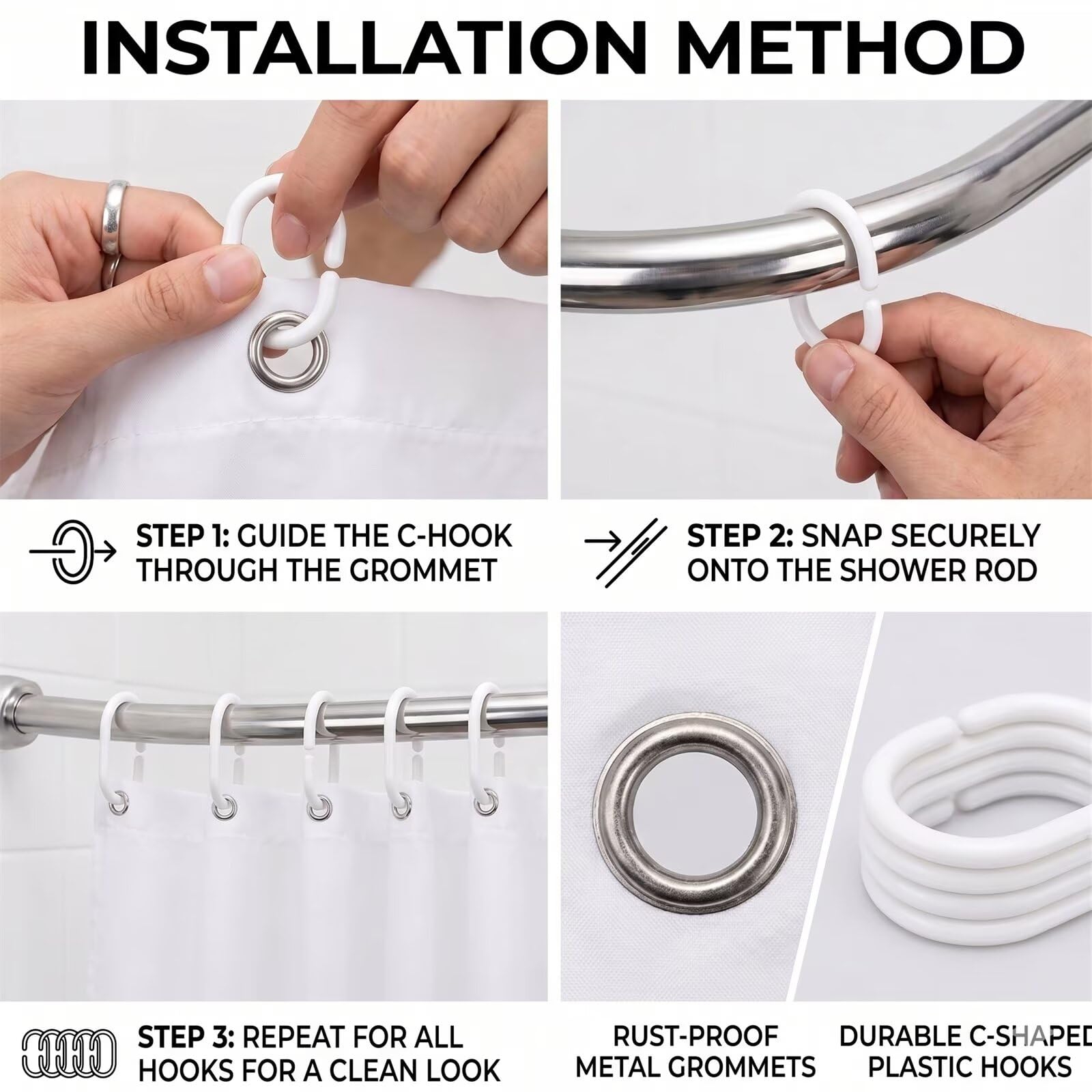 INSTALLATION METHOD

STEP 1: GUIDE THE C-HOOK THROUGH THE GROMMET

STEP 2: SNAP SECURELY ONTO THE SHOWER ROD

STEP 3: REPEAT FOR ALL HOOKS FOR A CLEAN LOOK

RUST-PROOF METAL GROMMETS

DURABLE C-SHAPED PLASTIC HOOKS