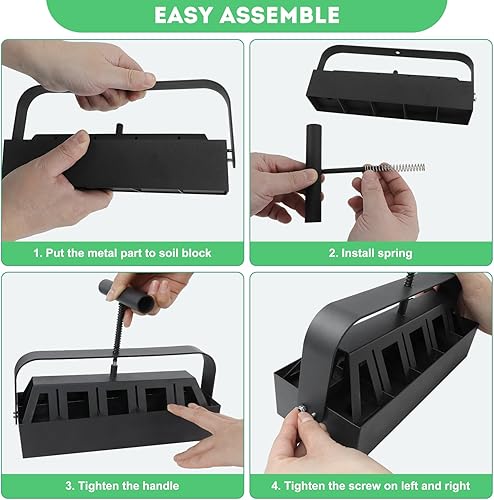 EASY ASSEMBLE

1. Put the metal part to soil block

2. Install spring

3. Tighten the handle

4. Tighten the screw on left and right