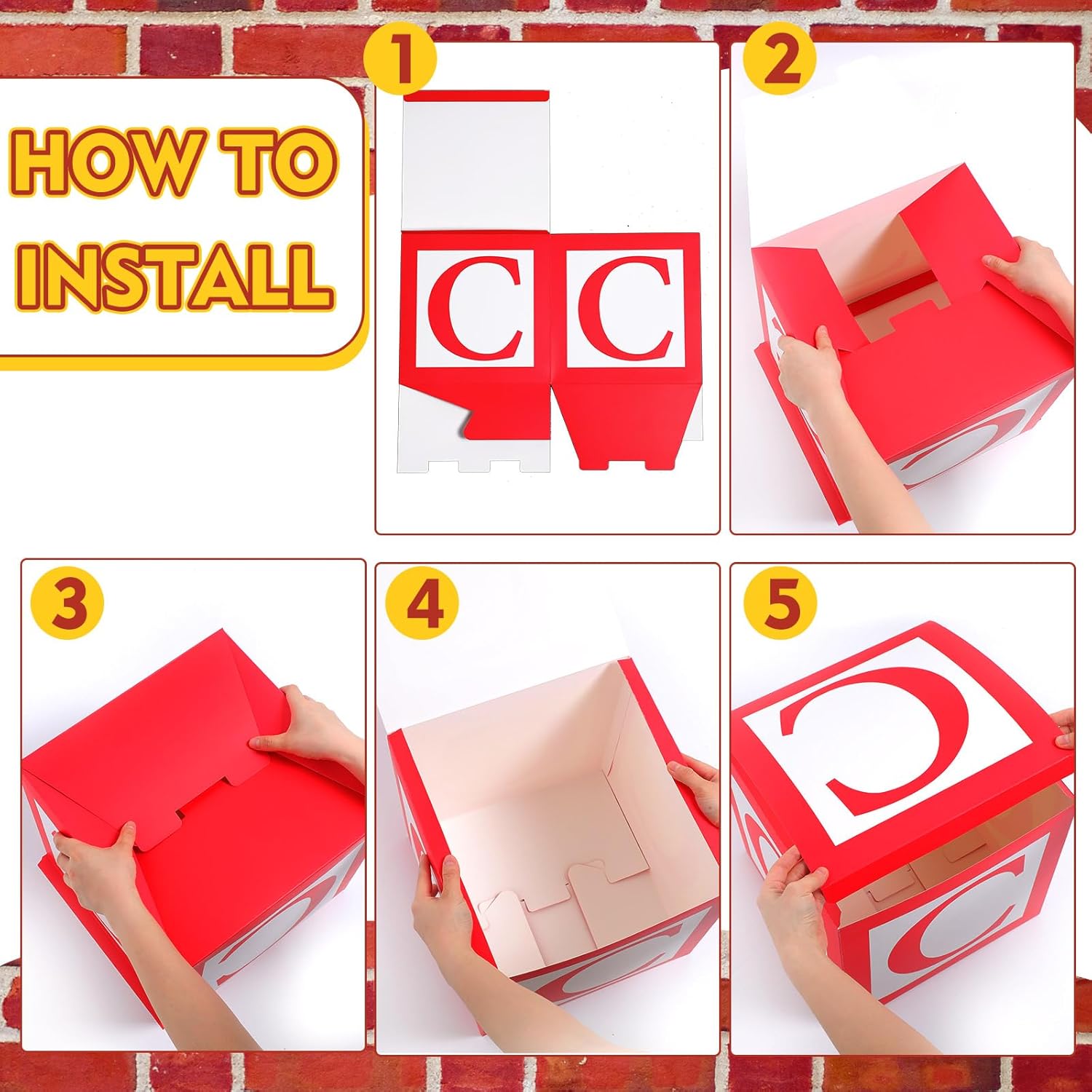 HOW TO INSTALL

1

C C

2

3

4

5

C