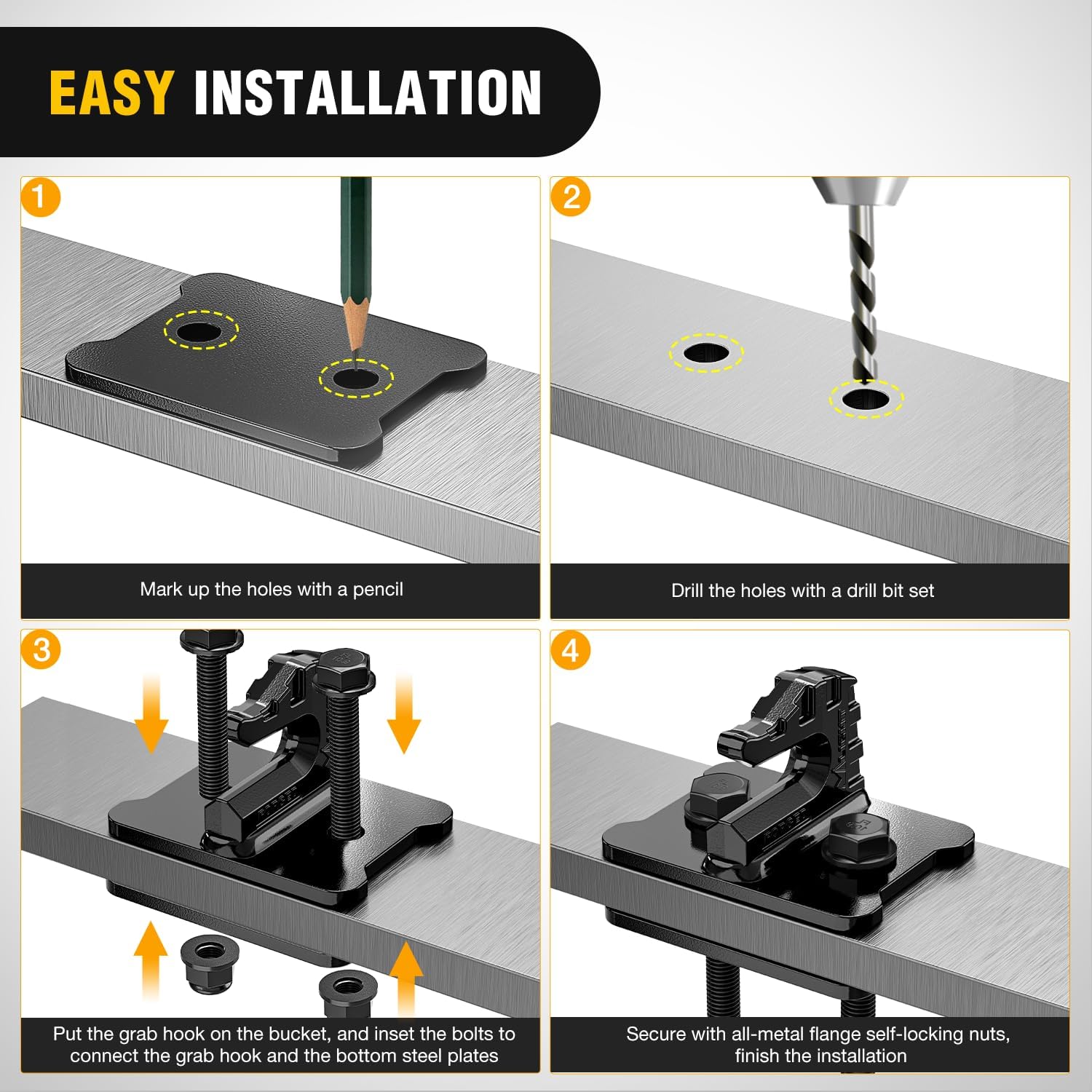 EASY INSTALLATION

1

Mark up the holes with a pencil

2

Drill the holes with a drill bit set

3

Put the grab hook on the bucket, and inset the bolts to connect the grab hook and the bottom steel plates

4

Secure with all-metal flange self-locking nuts, finish the installation