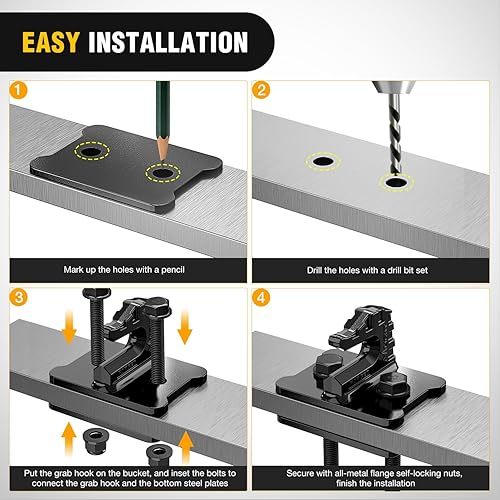 EASY INSTALLATION

1

Mark up the holes with a pencil

2

Drill the holes with a drill bit set

3

Put the grab hook on the bucket, and inset the bolts to connect the grab hook and the bottom steel plates

4

Secure with all-metal flange self-locking nuts, finish the installation