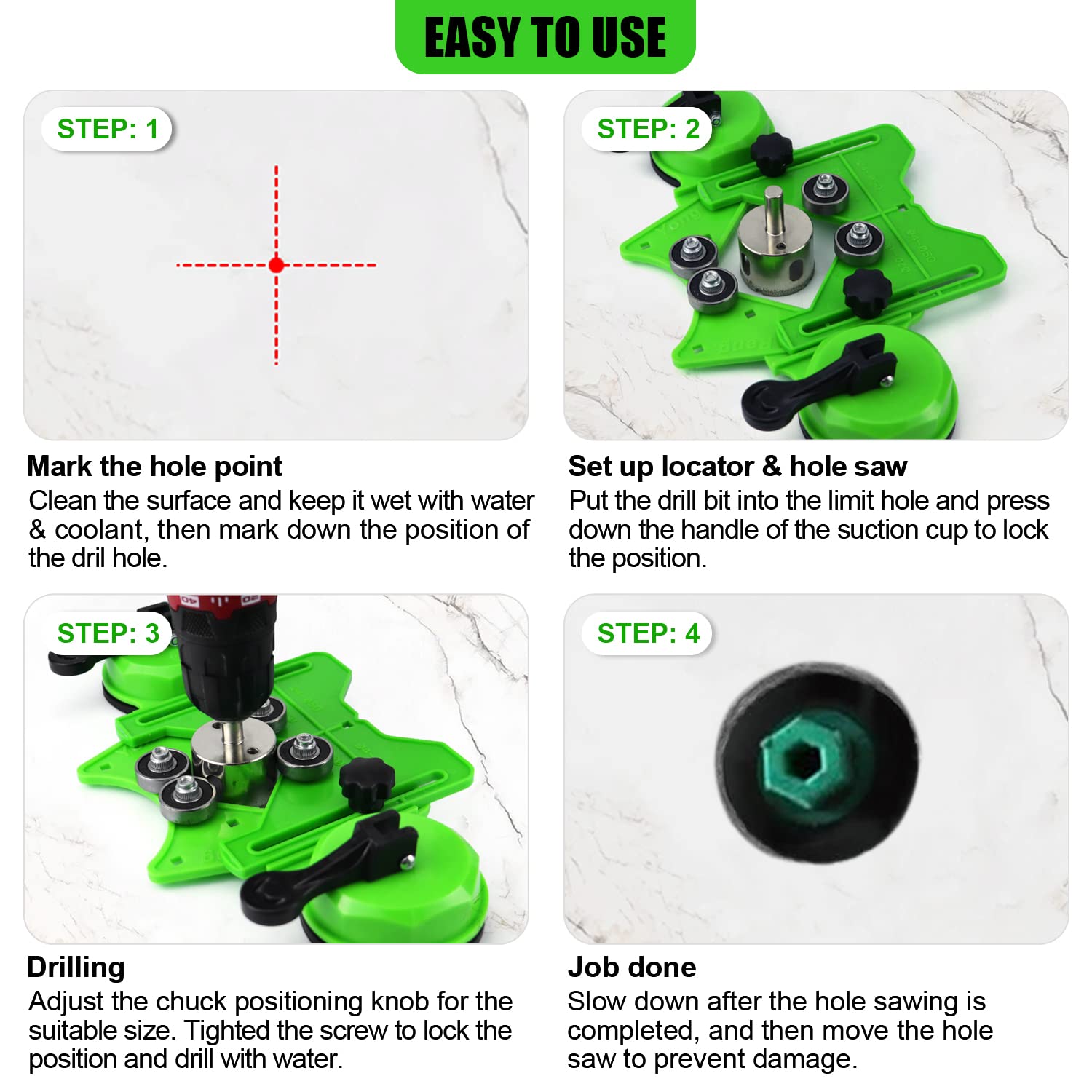 EASY TO USE

STEP: 1

Mark the hole point
Clean the surface and keep it wet with water & coolant, then mark down the position of the dril hole.

STEP: 2

Set up locator & hole saw
Put the drill bit into the limit hole and press down the handle of the suction cup to lock the position.

STEP: 3

Drilling
Adjust the chuck positioning knob for the suitable size. Tighted the screw to lock the position and drill with water.

STEP: 4

Job done
Slow down after the hole sawing is completed, and then move the hole saw to prevent damage.