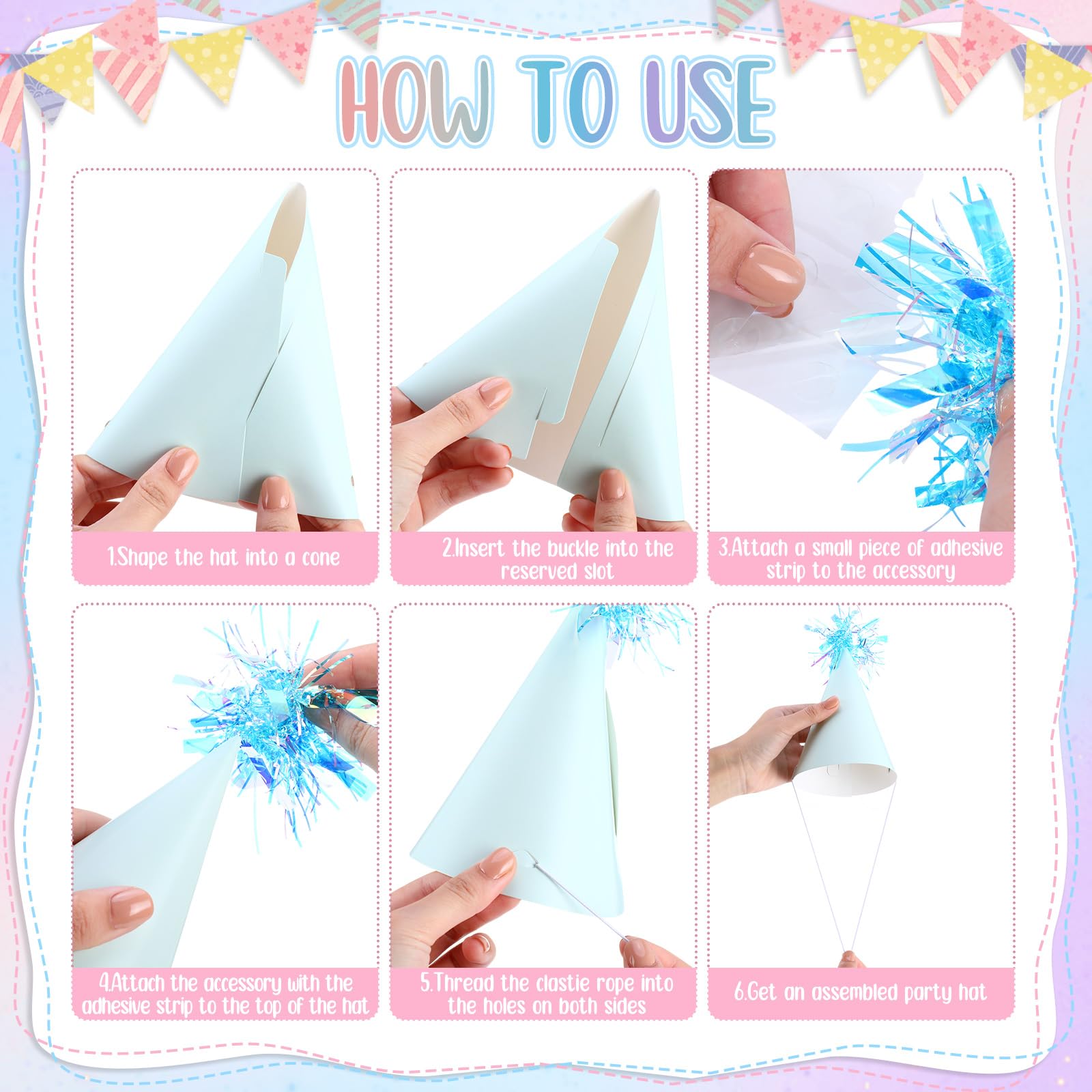 HOW TO USE

1.Shape the hat into a cone

2.Insert the buckle into the reserved slot

3.Attach a small piece of adhesive strip to the accessory

4.Attach the accessory with the adhesive strip to the top of the hat

5.Thread the clastie rope into the holes on both sides

6.Get an assembled party hat