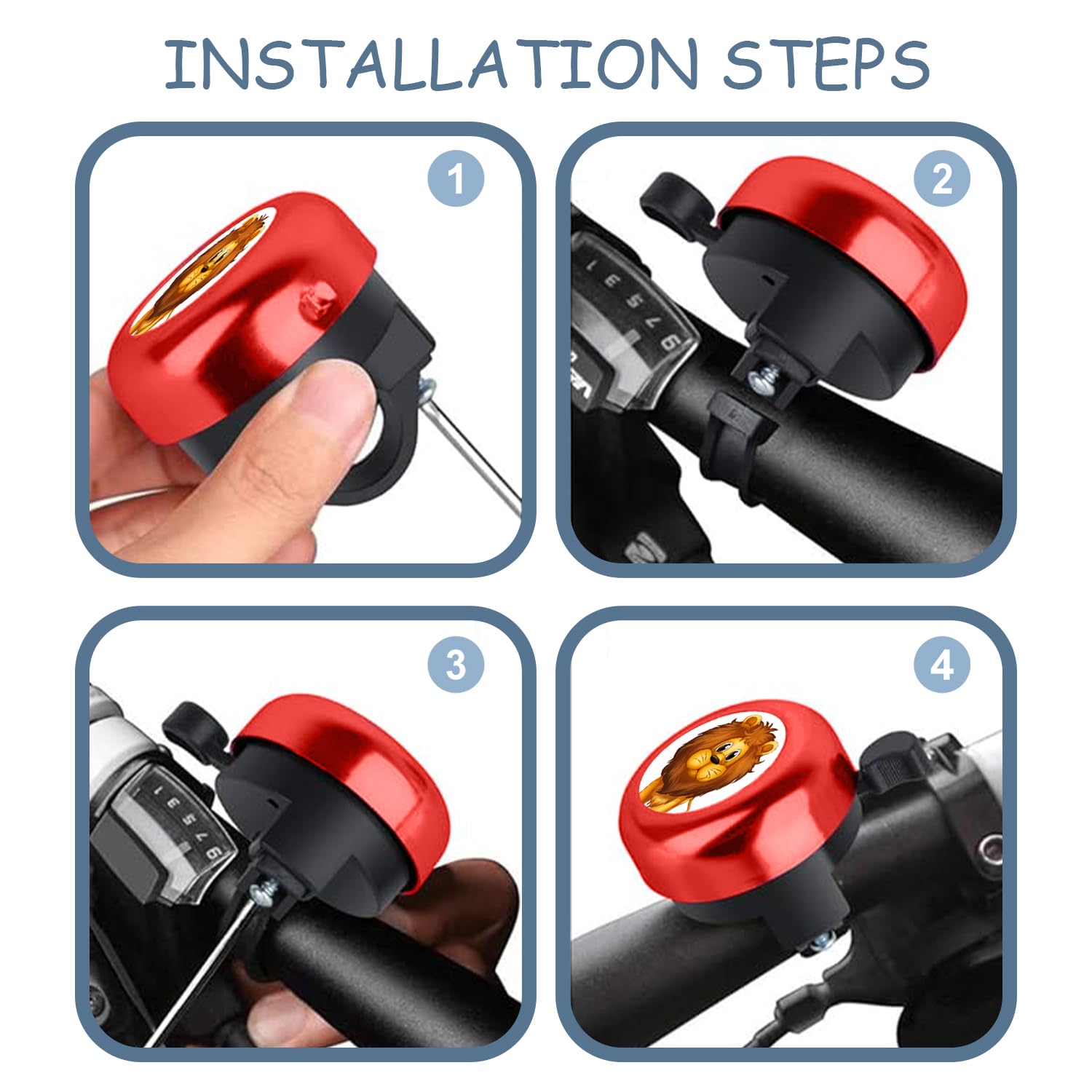 INSTALLATION STEPS

1

2

3

4