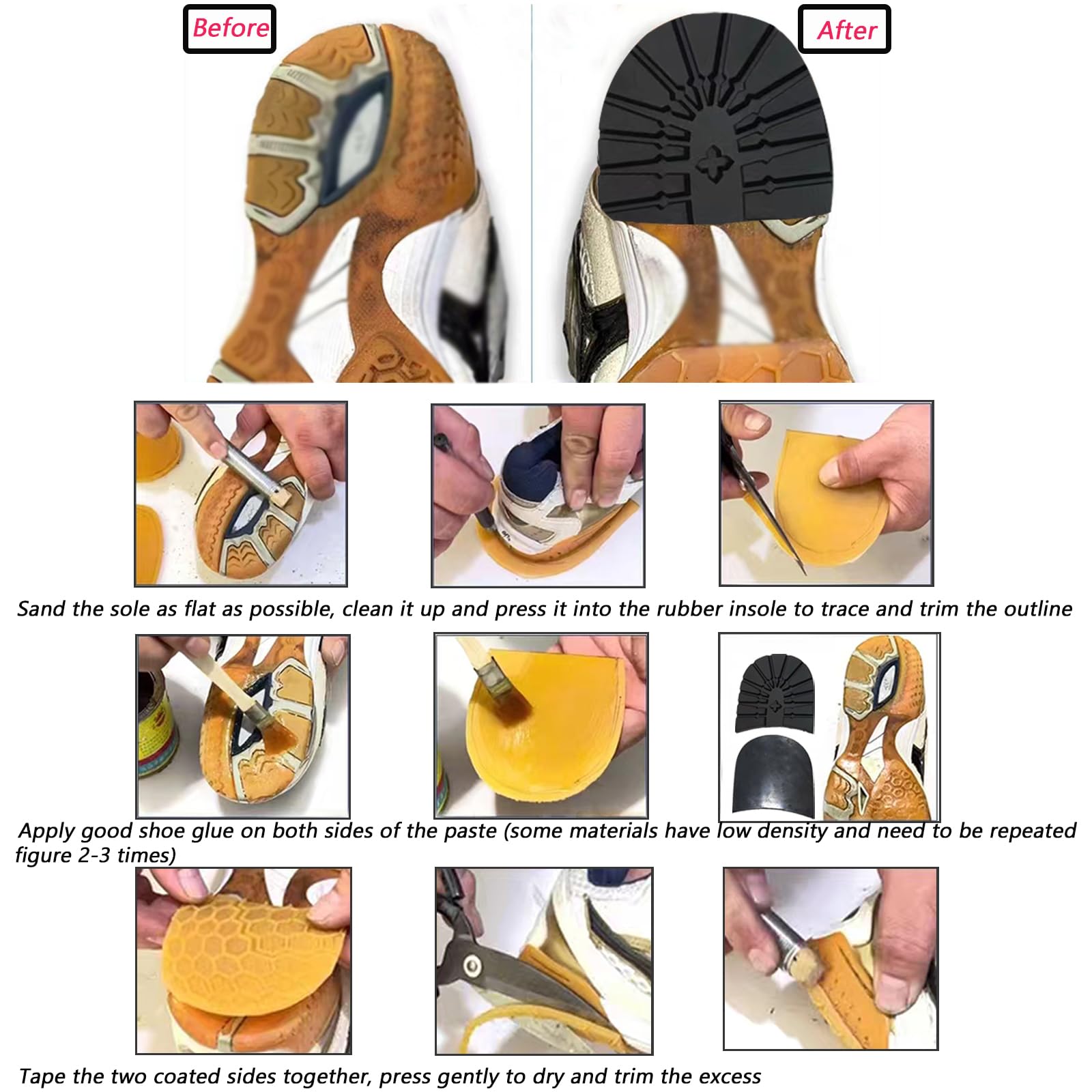 Before

After

Sand the sole as flat as possible, clean it up and press it into the rubber insole to trace and trim the outline

Apply good shoe glue on both sides of the paste (some materials have low density and need to be repeated figure 2-3 times)

Tape the two coated sides together, press gently to dry and trim the excess