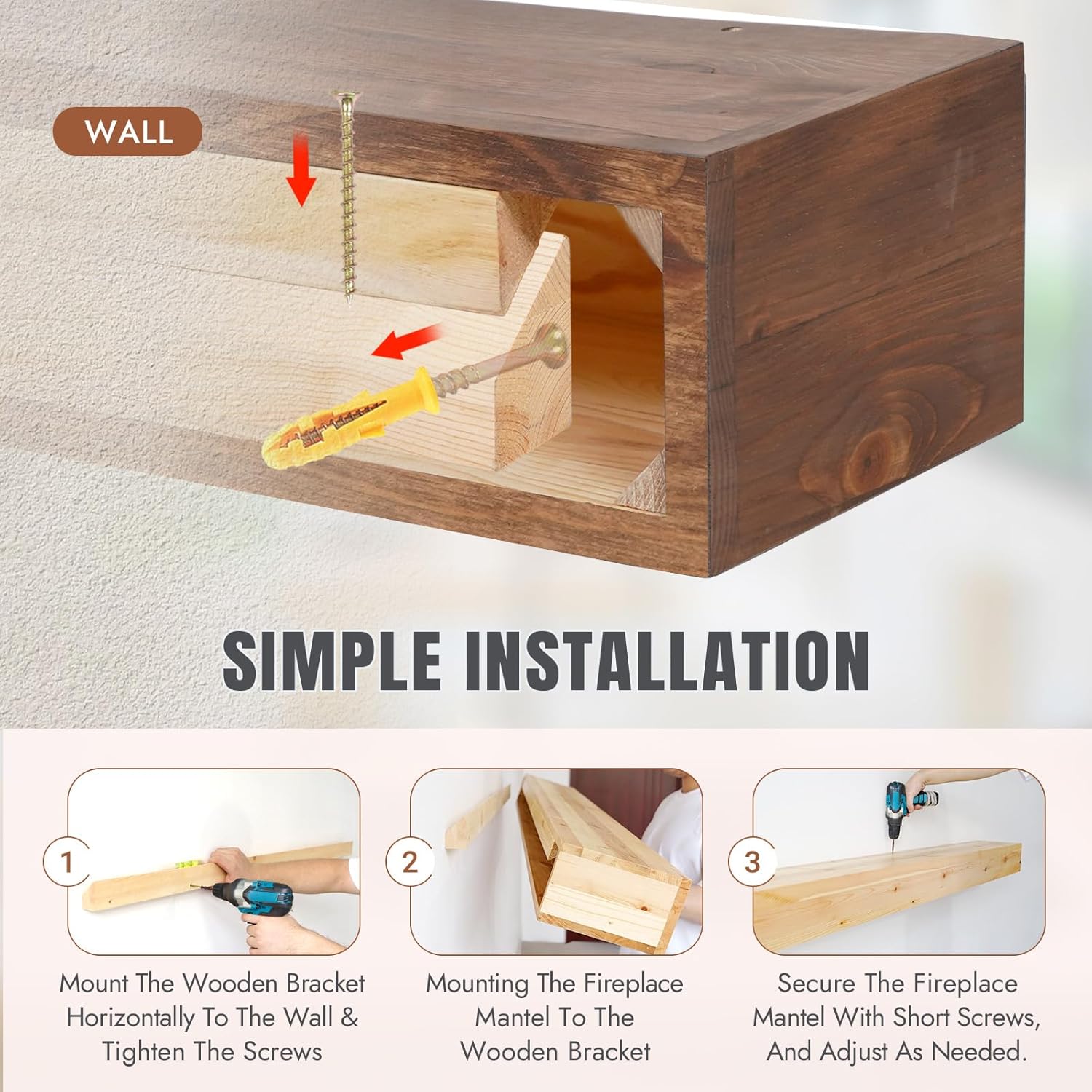 WALL

SIMPLE INSTALLATION

1

Mount The Wooden Bracket Horizontally To The Wall & Tighten The Screws

2

Mounting The Fireplace Mantel To The Wooden Bracket

3

Secure The Fireplace Mantel With Short Screws, And Adjust As Needed.