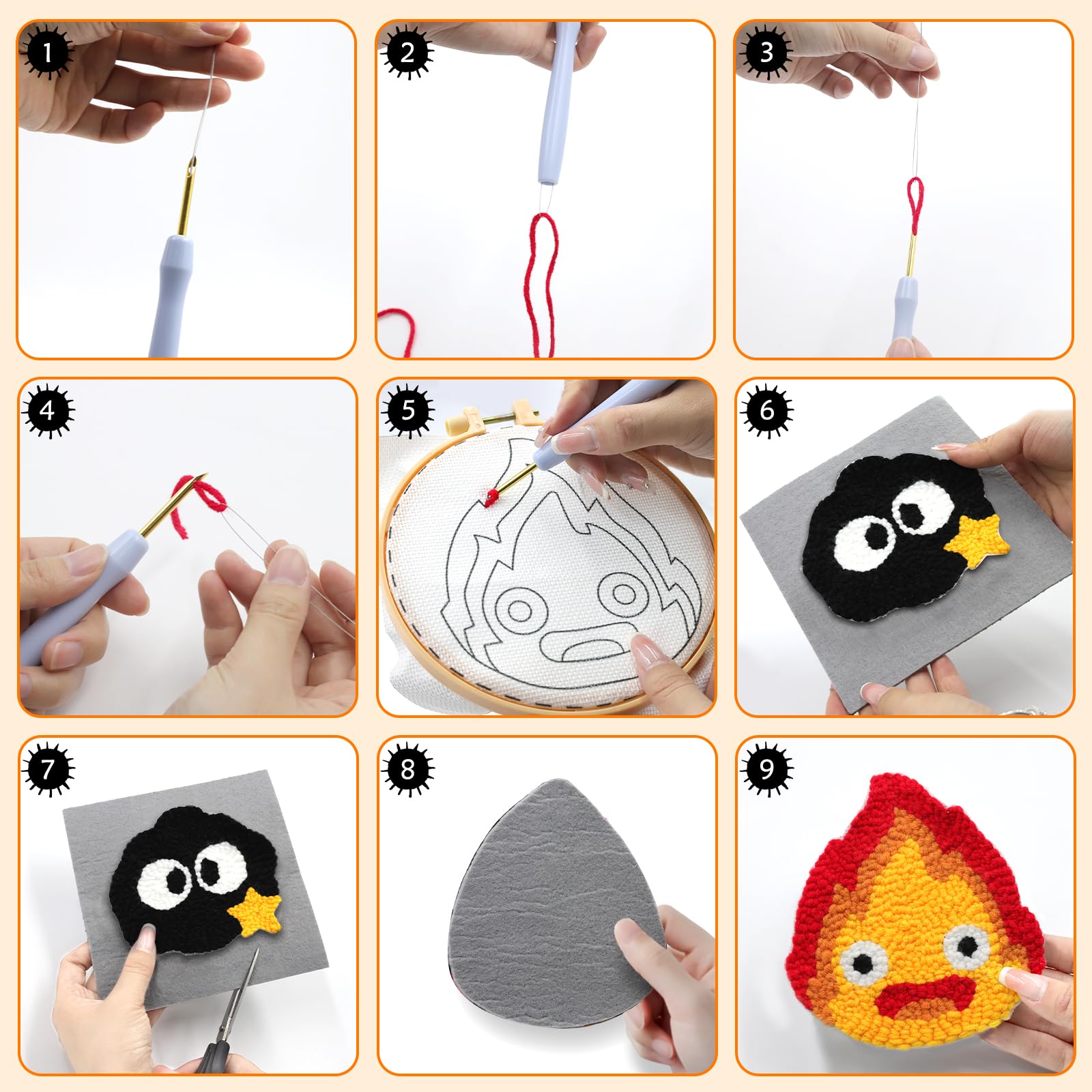 1

2

3

4

5

6

7

8

9