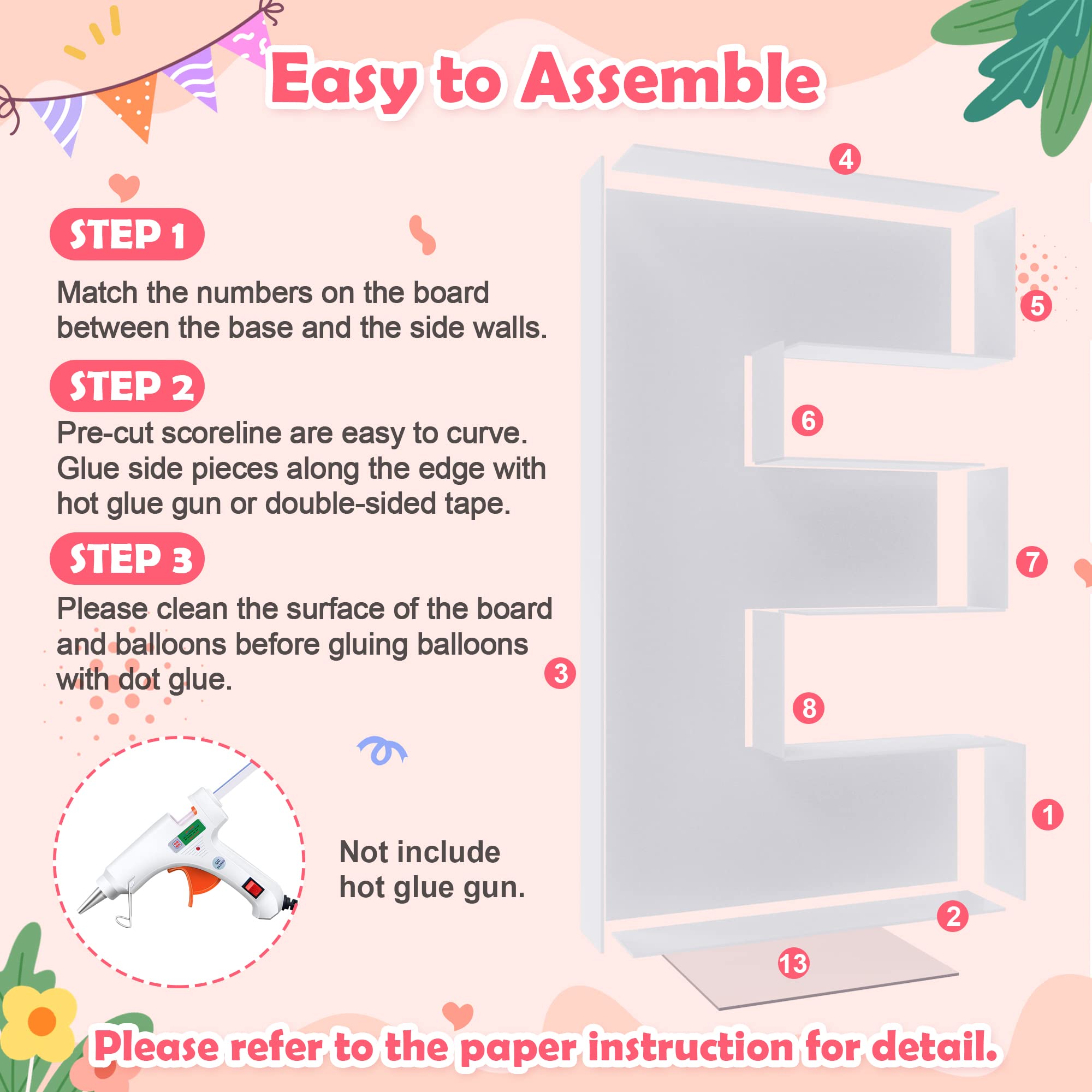 Easy to Assemble

STEP 1

Match the numbers on the board between the base and the side walls.

STEP 2

Pre-cut scoreline are easy to curve. Glue side pieces along the edge with hot glue gun or double-sided tape.

STEP 3

Please clean the surface of the board and balloons before gluing balloons with dot glue.

Not include hot glue gun.

4

5

6

7

3

8

1

2

13

Please refer to the paper instruction for detail.