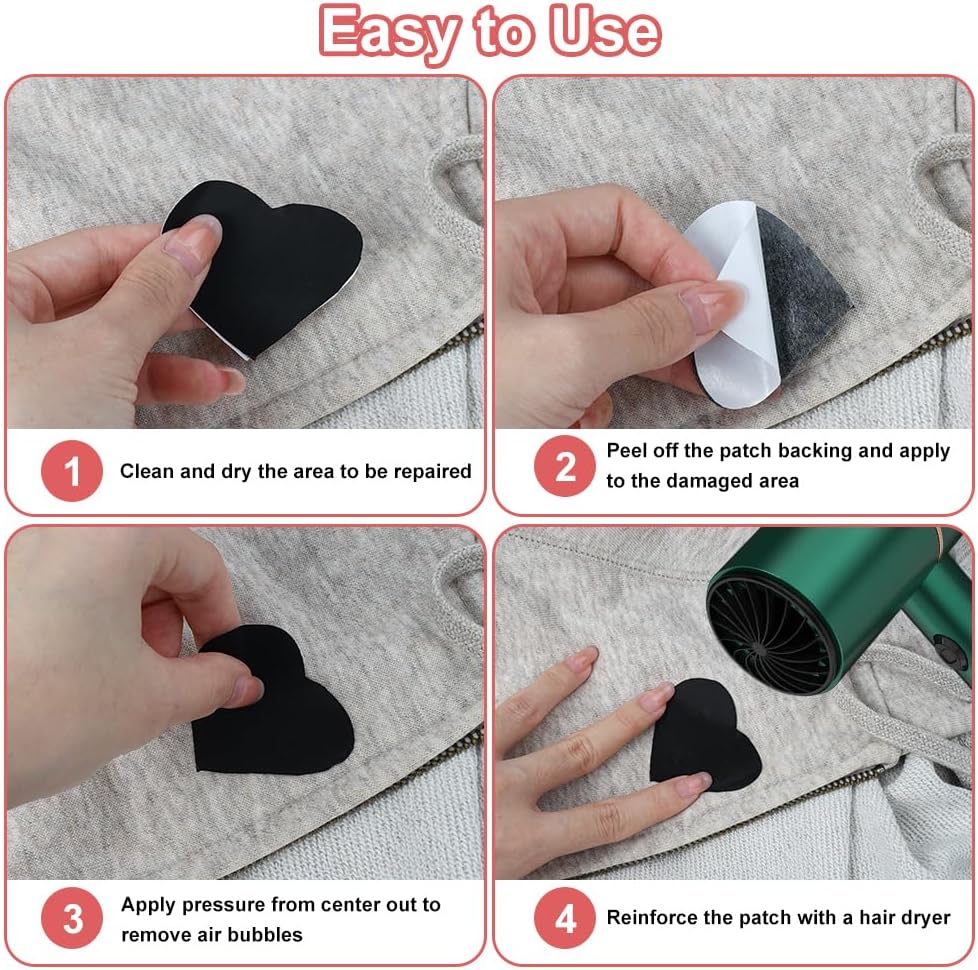 Easy to Use

1 Clean and dry the area to be repaired

2 Peel off the patch backing and apply to the damaged area

3 Apply pressure from center out to remove air bubbles

4 Reinforce the patch with a hair dryer