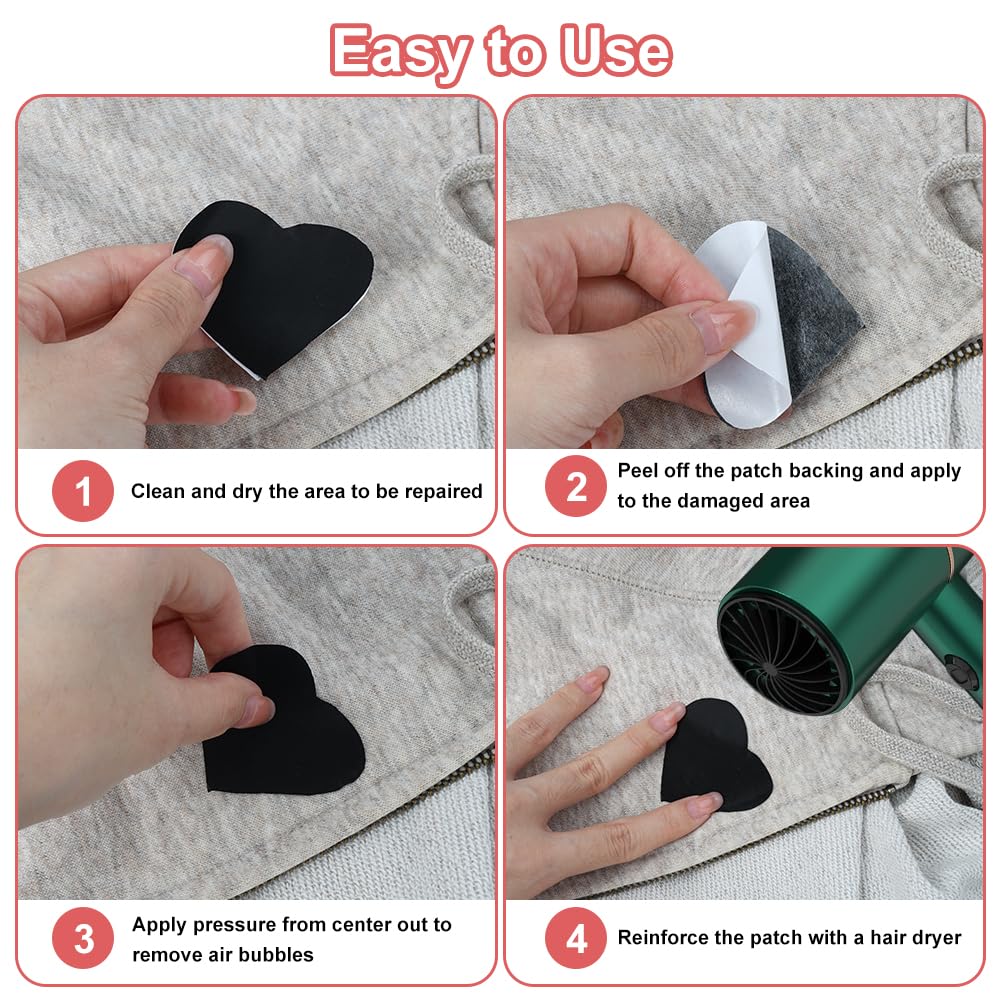 Easy to Use

1 Clean and dry the area to be repaired

2 Peel off the patch backing and apply to the damaged area

3 Apply pressure from center out to remove air bubbles

4 Reinforce the patch with a hair dryer