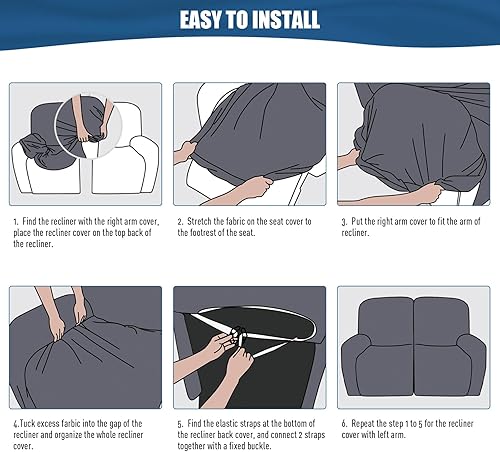 EASY TO INSTALL

1. Find the recliner with the right arm cover, place the recliner cover on the top back of the recliner.

2. Stretch the fabric on the seat cover to the footrest of the seat.

3. Put the right arm cover to fit the arm of recliner.

4.Tuck excess farbic into the gap of the recliner and organize the whole recliner cover.

5. Find the elastic straps at the bottom of the recliner back cover, and connect 2 straps together with a fixed buckle.

6. Repeat the step 1 to 5 for the recliner cover with left arm.