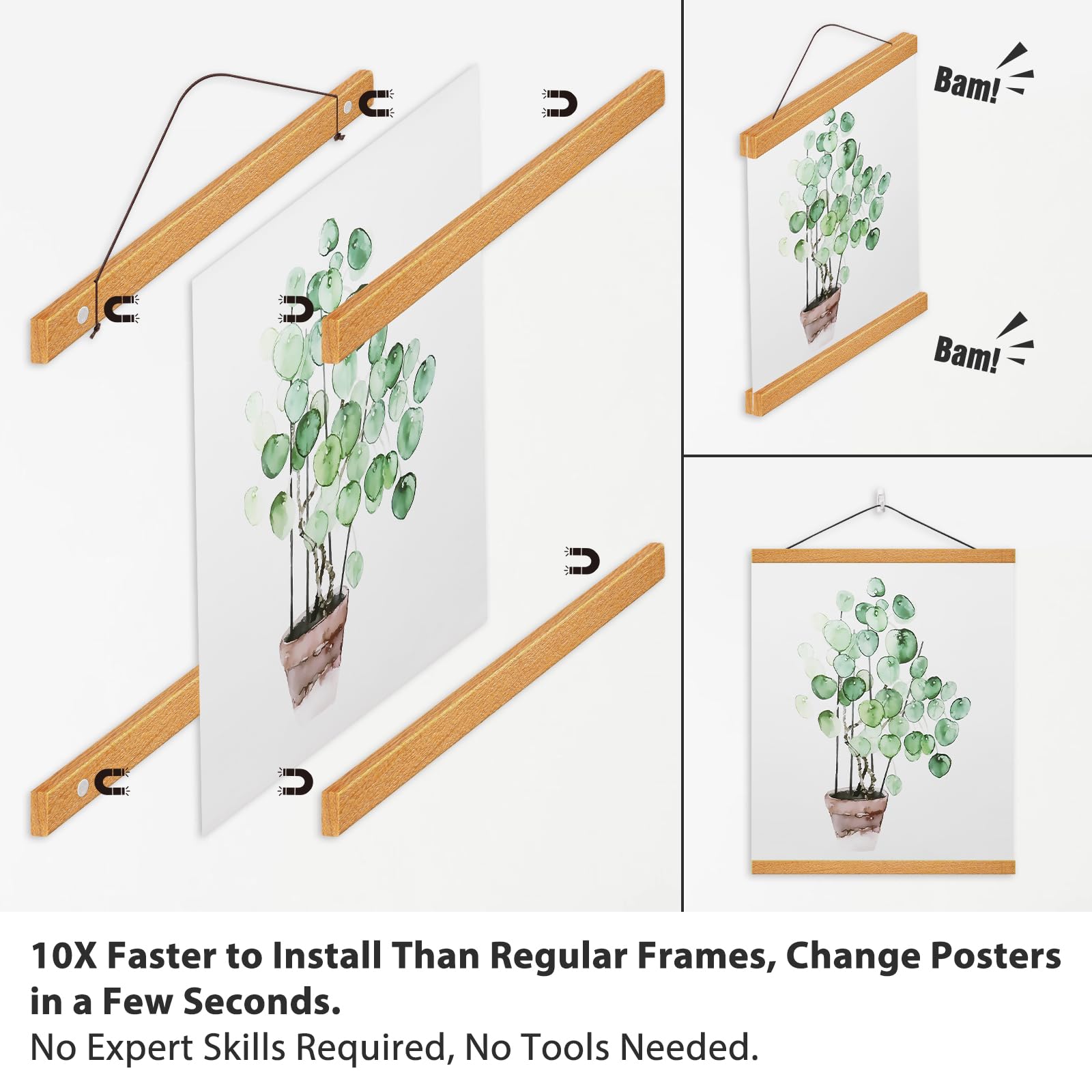 Bam!

Bam!

10X Faster to Install Than Regular Frames, Change Posters in a Few Seconds.

No Expert Skills Required, No Tools Needed.