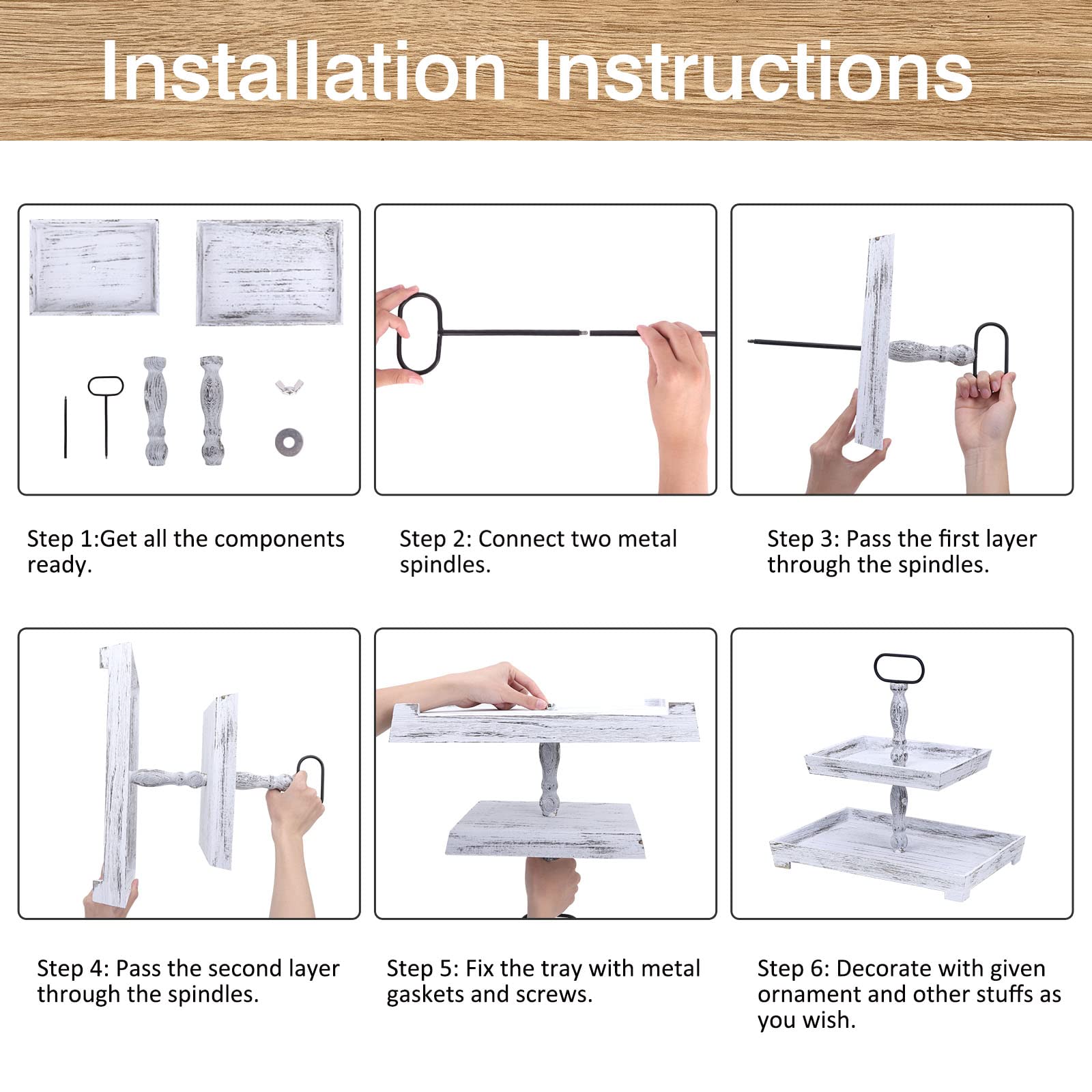 Installation Instructions

Step 1:Get all the components ready.

Step 2: Connect two metal spindles.

Step 3: Pass the first layer through the spindles.

Step 4: Pass the second layer through the spindles.

Step 5: Fix the tray with metal gaskets and screws.

Step 6: Decorate with given ornament and other stuffs as you wish.