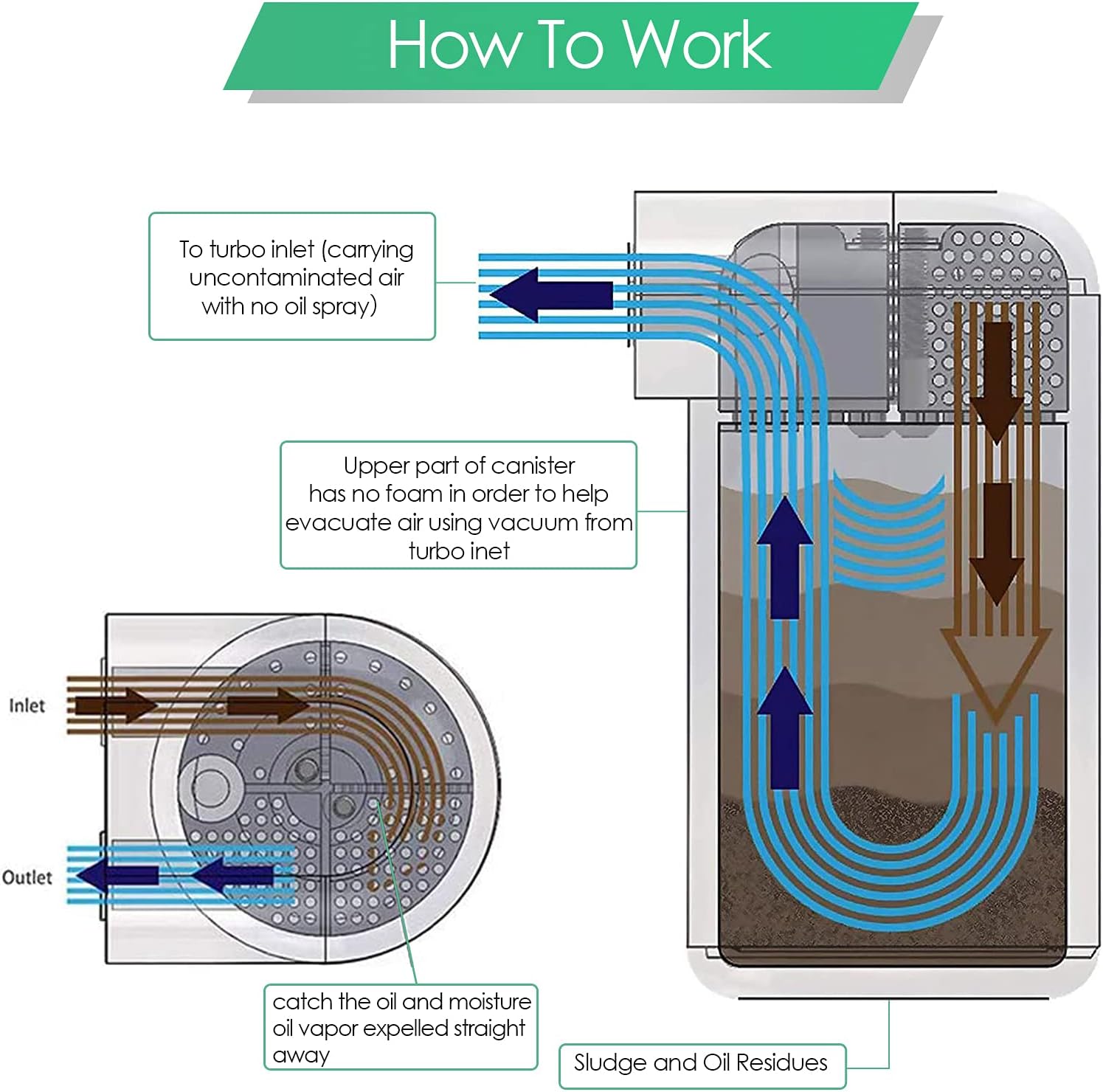 How To Work

To turbo inlet (carrying uncontaminated air with no oil spray)

Upper part of canister has no foam in order to help evacuate air using vacuum from turbo inet

Inlet

Outlet

catch the oil and moisture oil vapor expelled straight away

Sludge and Oil Residues