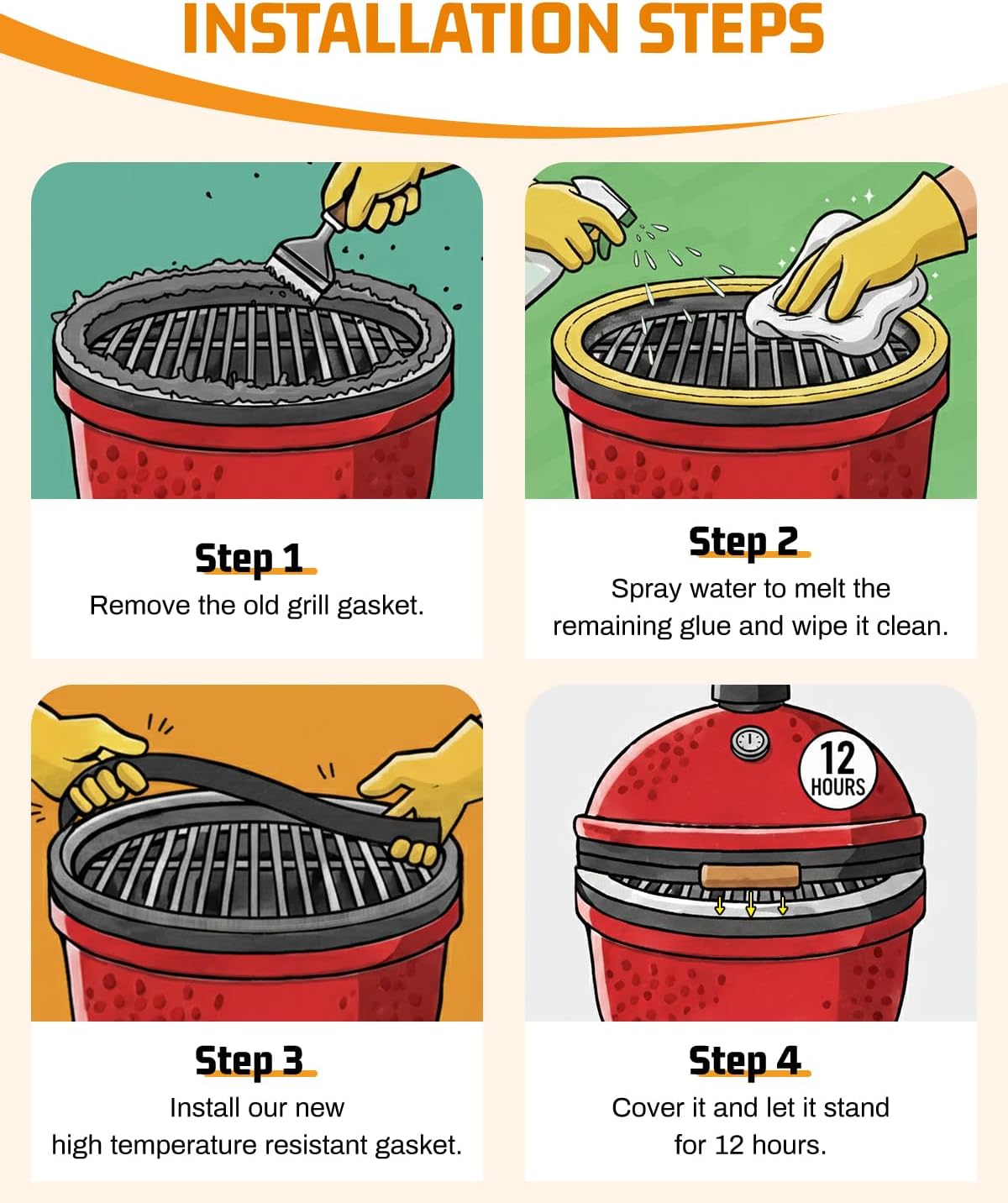 INSTALLATION STEPS

Step 1
Remove the old grill gasket.

Step 2
Spray water to melt the remaining glue and wipe it clean.

Step 3
Install our new high temperature resistant gasket.

12 HOURS

Step 4
Cover it and let it stand for 12 hours.