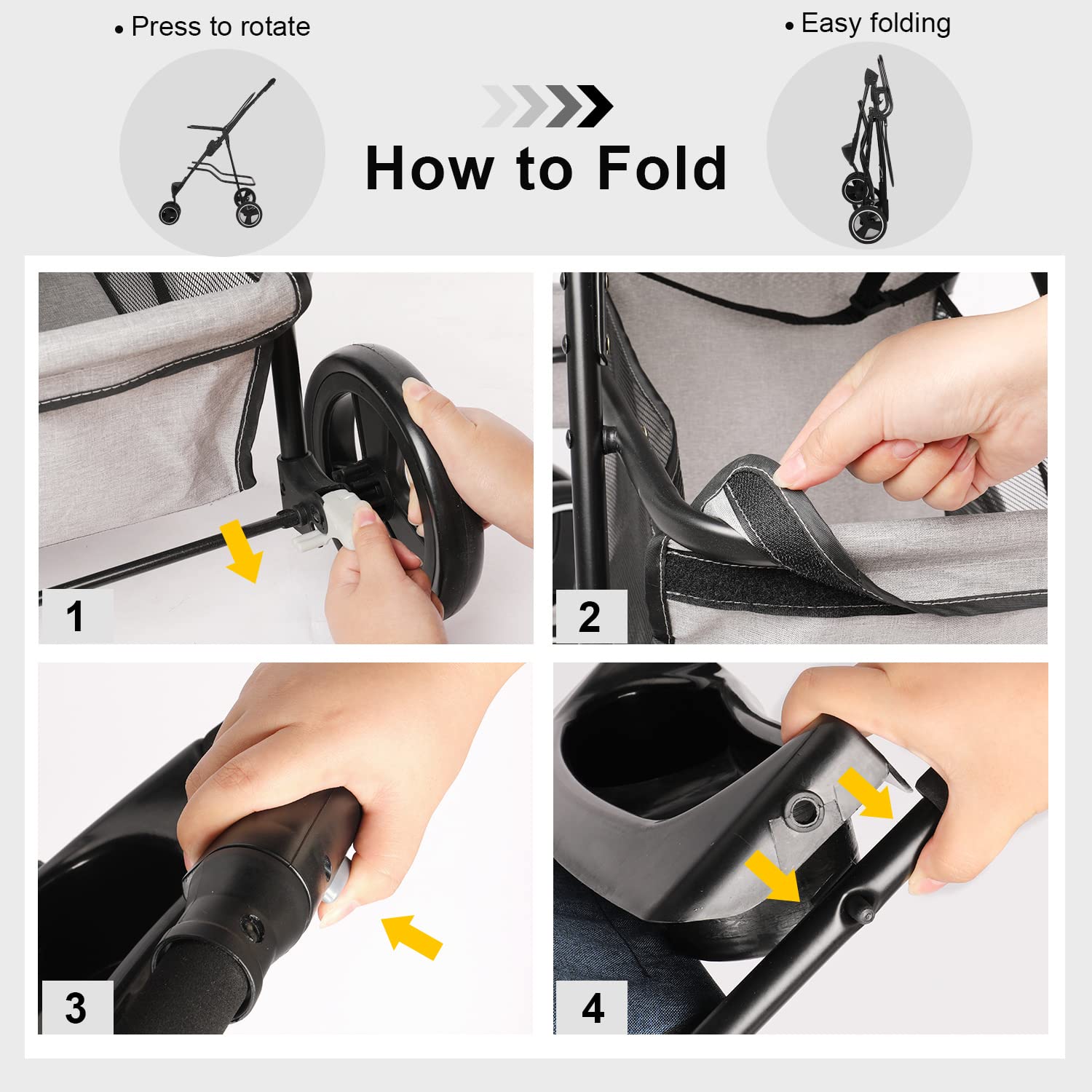 • Press to rotate

How to Fold

• Easy folding

1

2

3

4