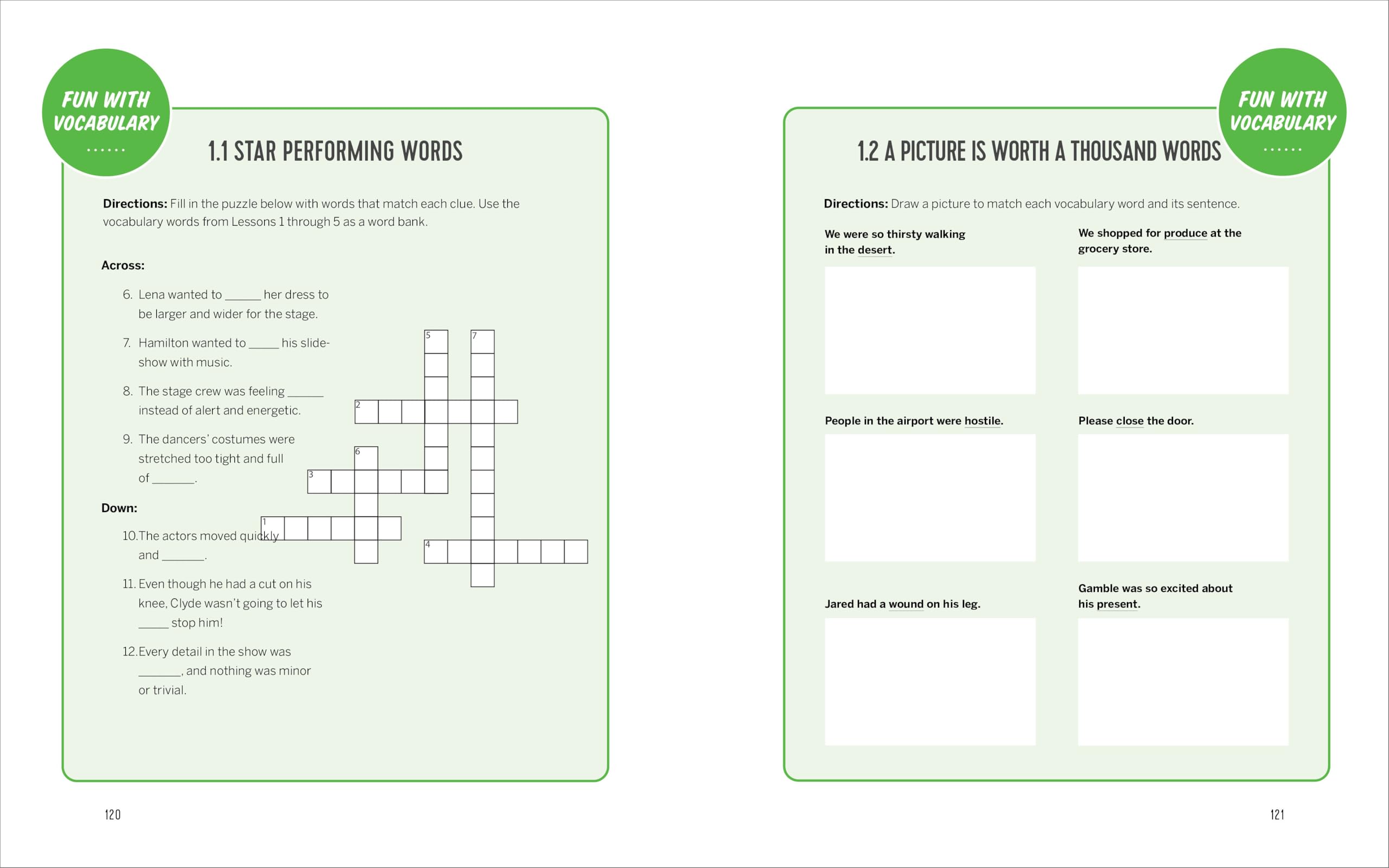 FUN WITH VOCABULARY

1.1 STAR PERFORMING WORDS

**Directions:** Fill in the puzzle below with words that match each clue. Use the vocabulary words from Lessons 1 through 5 as a word bank.

**Across:**

6. Lena wanted to ______ her dress to be larger and wider for the stage.

7. Hamilton wanted to _____ his slideshow with music.

8. The stage crew was feeling ______ instead of alert and energetic.

9. The dancers' costumes were stretched too tight and full of _______.

**Down:**

10. The actors moved quickly and _______.

11. Even though he had a cut on his knee, Clyde wasn't going to let his _____ stop him!

12. Every detail in the show was _______, and nothing was minor or trivial.

5 7 2 6 3 1 4

120

FUN WITH VOCABULARY

1.2 A PICTURE IS WORTH A THOUSAND WORDS

**Directions:** Draw a picture to match each vocabulary word and its sentence.

We were so thirsty walking in the desert.

We shopped for produce at the grocery store.

People in the airport were hostile.

Please close the door.

Jared had a wound on his leg.

Gamble was so excited about his present.

121