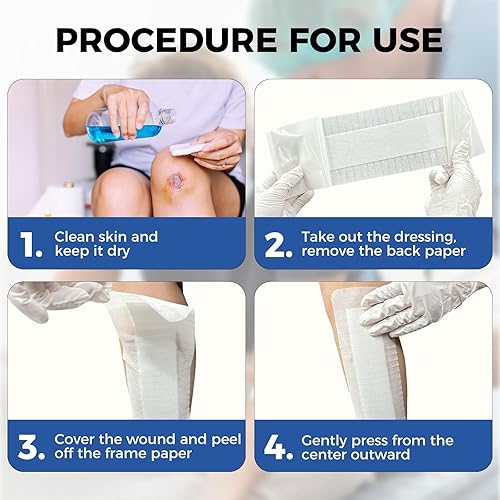 PROCEDURE FOR USE

1. Clean skin and keep it dry

2. Take out the dressing, remove the back paper

3. Cover the wound and peel off the frame paper

4. Gently press from the center outward