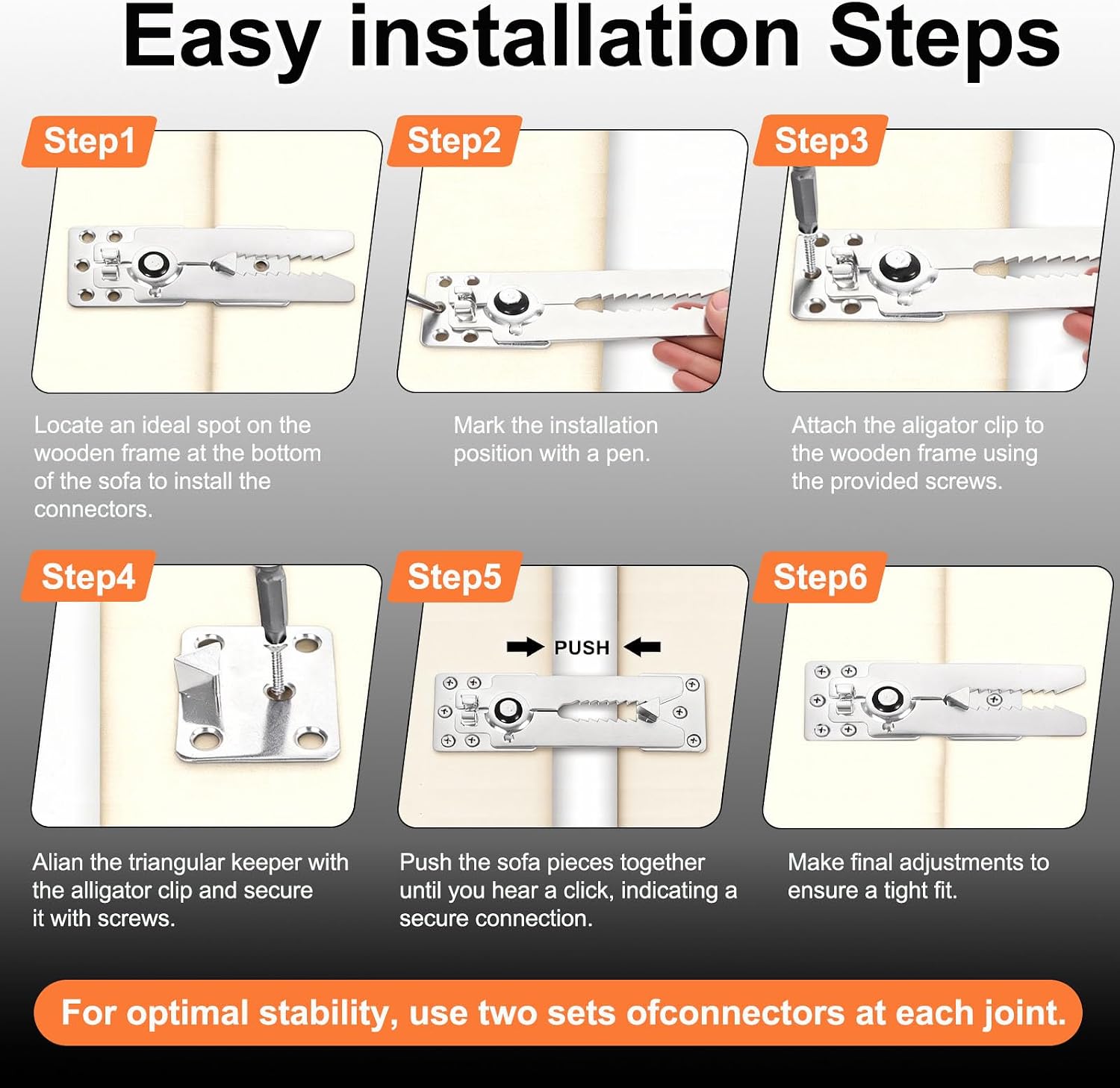 Easy installation Steps

Step1

Locate an ideal spot on the wooden frame at the bottom of the sofa to install the connectors.

Step2

Mark the installation position with a pen.

Step3

Attach the aligator clip to the wooden frame using the provided screws.

Step4

Alian the triangular keeper with the alligator clip and secure it with screws.

Step5

PUSH

Push the sofa pieces together until you hear a click, indicating a secure connection.

Step6

Make final adjustments to ensure a tight fit.

For optimal stability, use two sets ofconnectors at each joint.