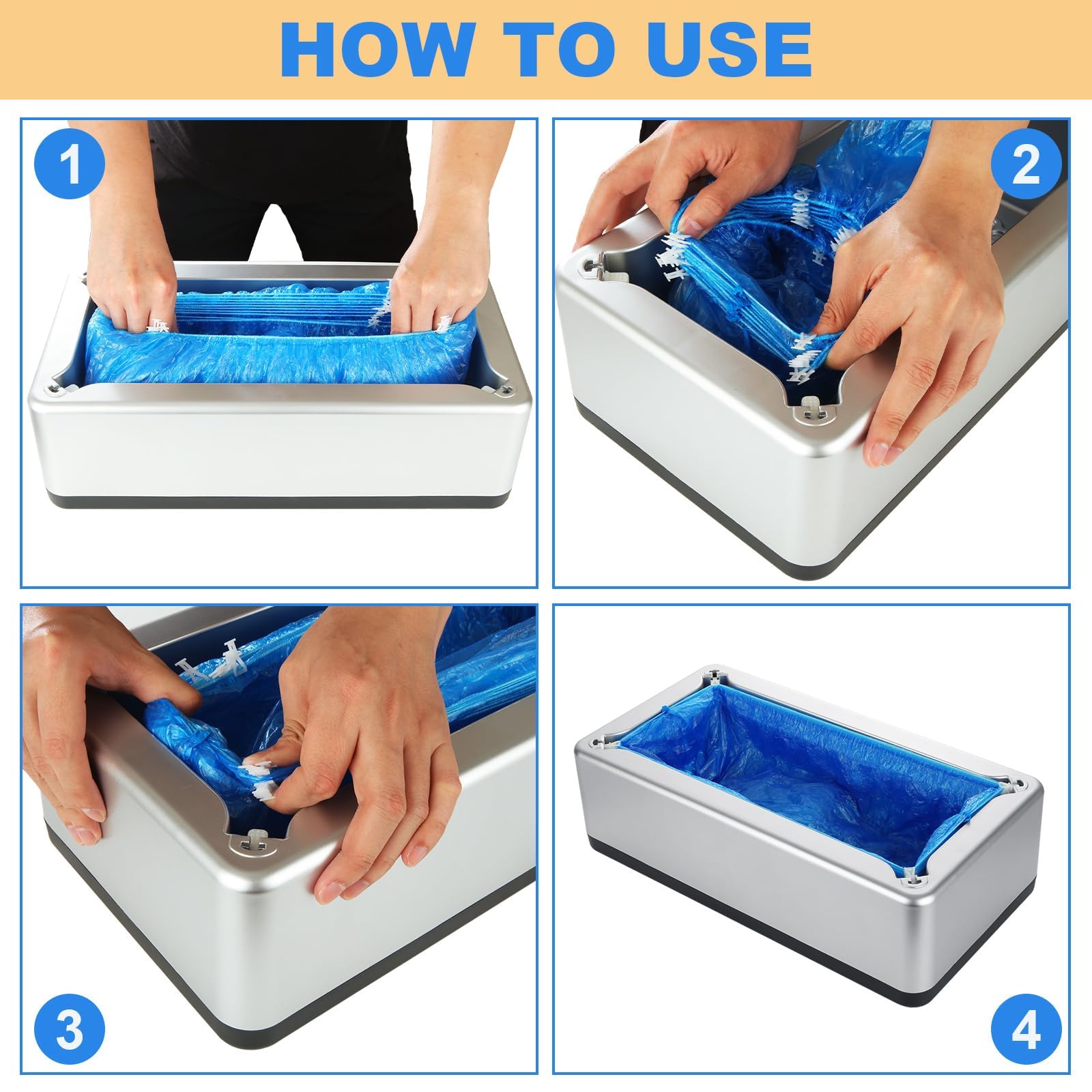 HOW TO USE

1

2

3

4