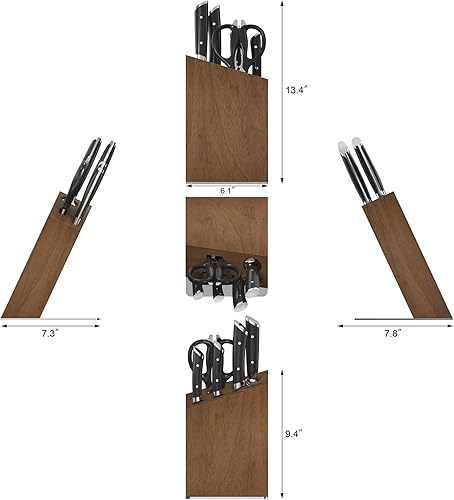 13.4"

6.1"

7.3"

7.8"

9.4"