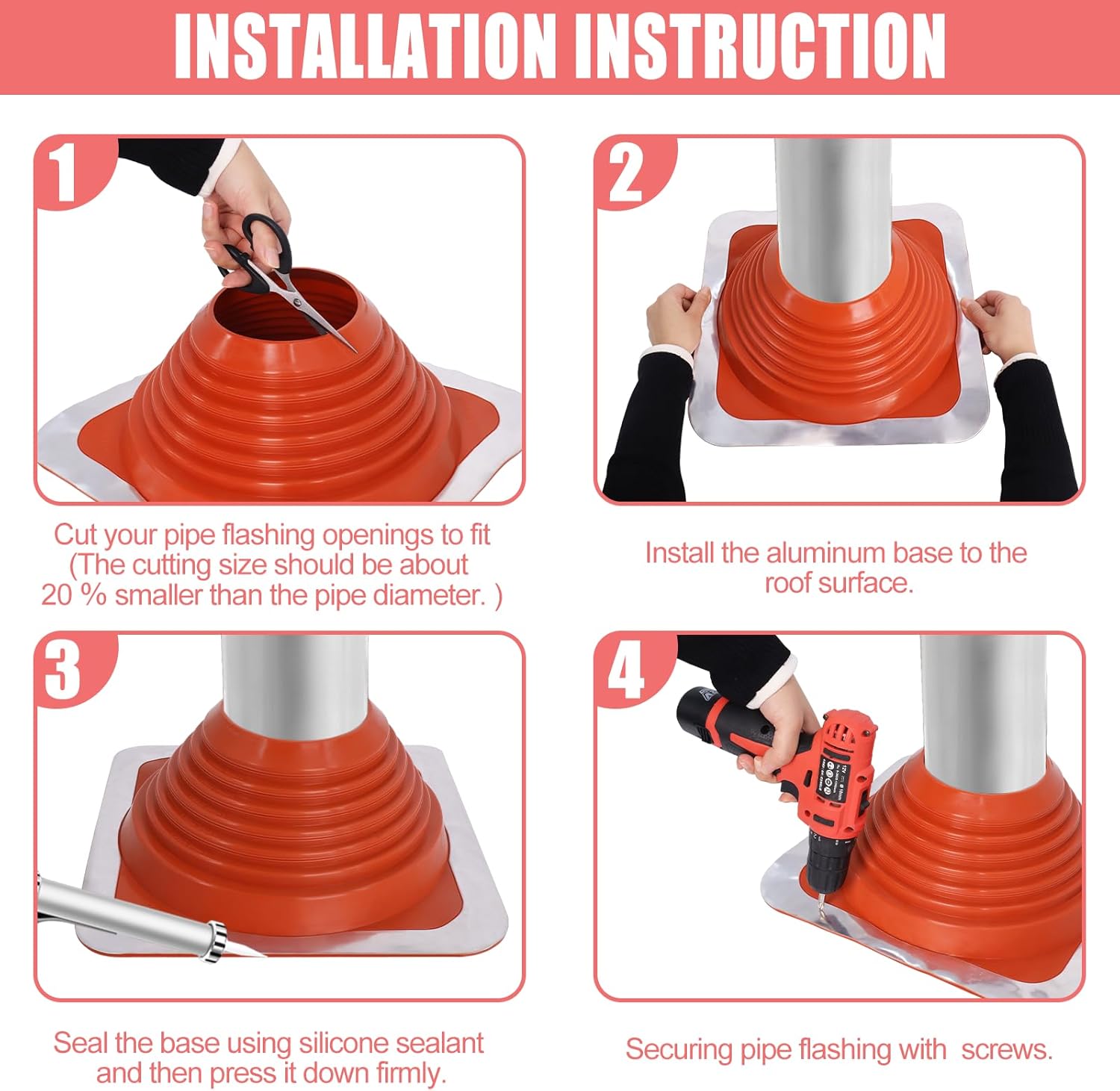 INSTALLATION INSTRUCTION

1

Cut your pipe flashing openings to fit (The cutting size should be about 20 % smaller than the pipe diameter. )

2

Install the aluminum base to the roof surface.

3

Seal the base using silicone sealant and then press it down firmly.

4

Securing pipe flashing with screws.