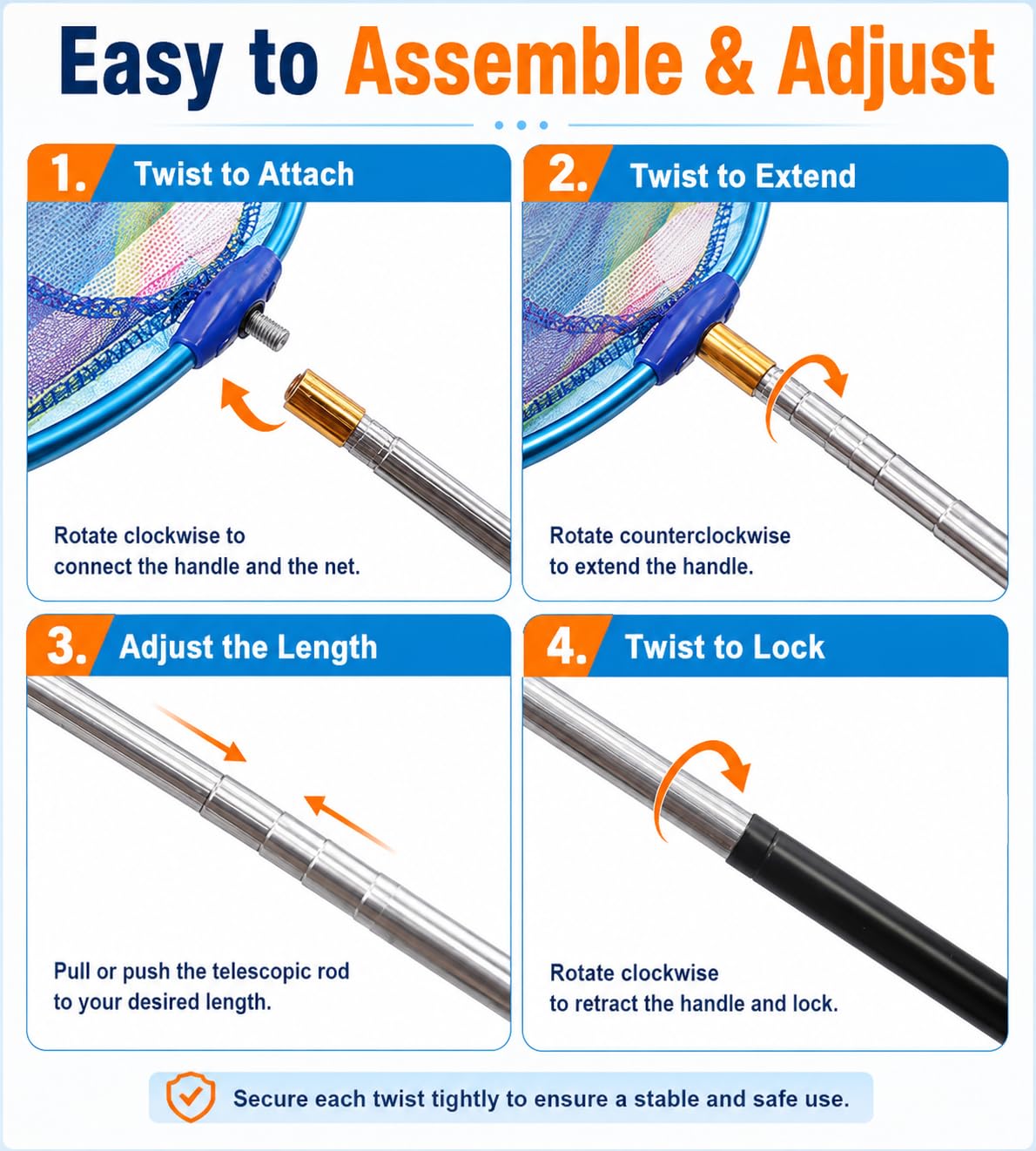 Easy to Assemble & Adjust

1. Twist to Attach

Rotate clockwise to connect the handle and the net.

2. Twist to Extend

Rotate counterclockwise to extend the handle.

3. Adjust the Length

Pull or push the telescopic rod to your desired length.

4. Twist to Lock

Rotate clockwise to retract the handle and lock.

Secure each twist tightly to ensure a stable and safe use.