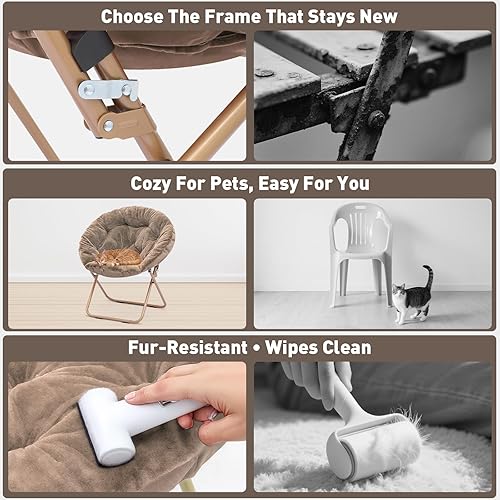 Choose The Frame That Stays New

Cozy For Pets, Easy For You

Fur-Resistant • Wipes Clean