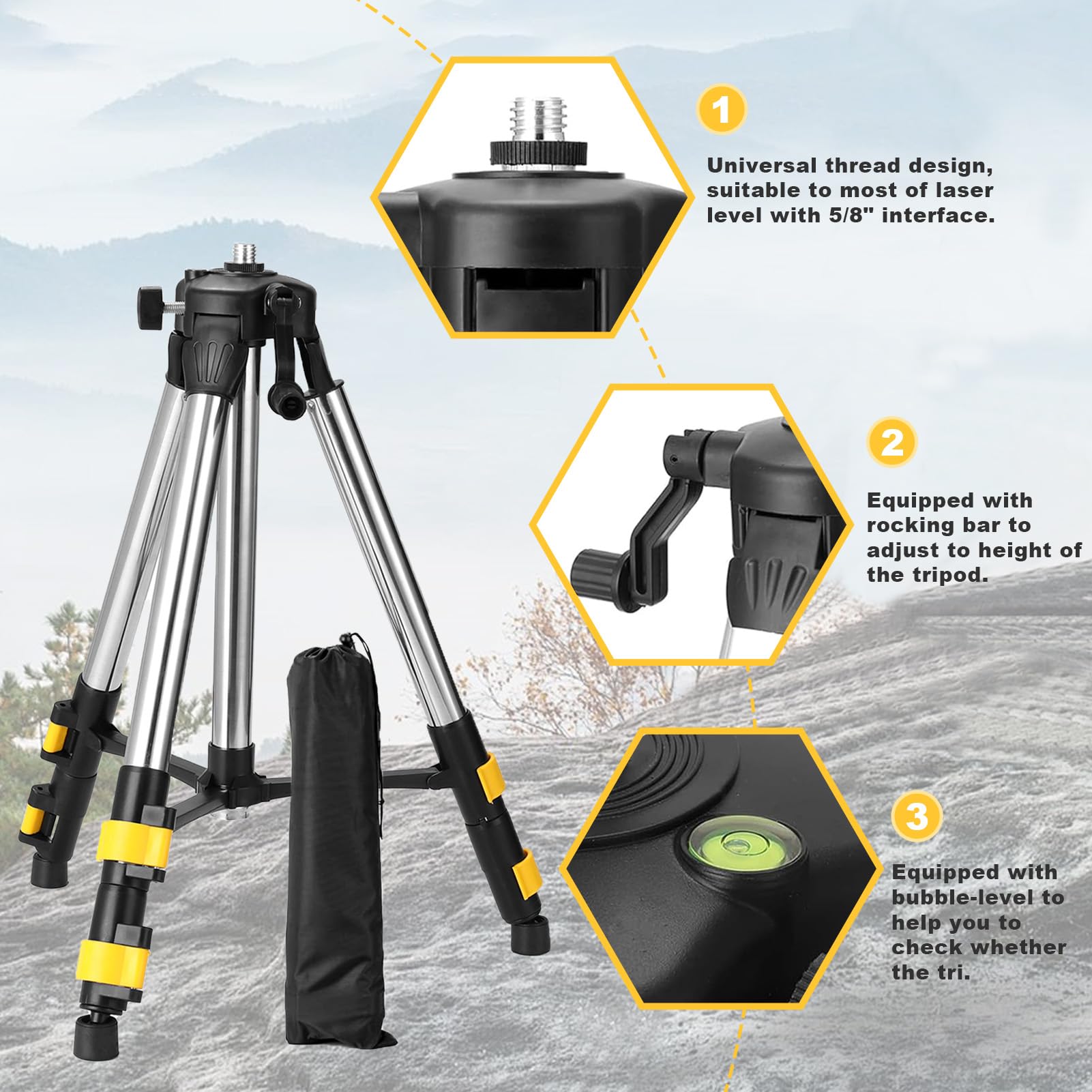 1

Universal thread design, suitable to most of laser level with 5/8" interface.

2

Equipped with rocking bar to adjust to height of the tripod.

3

Equipped with bubble-level to help you to check whether the tri.