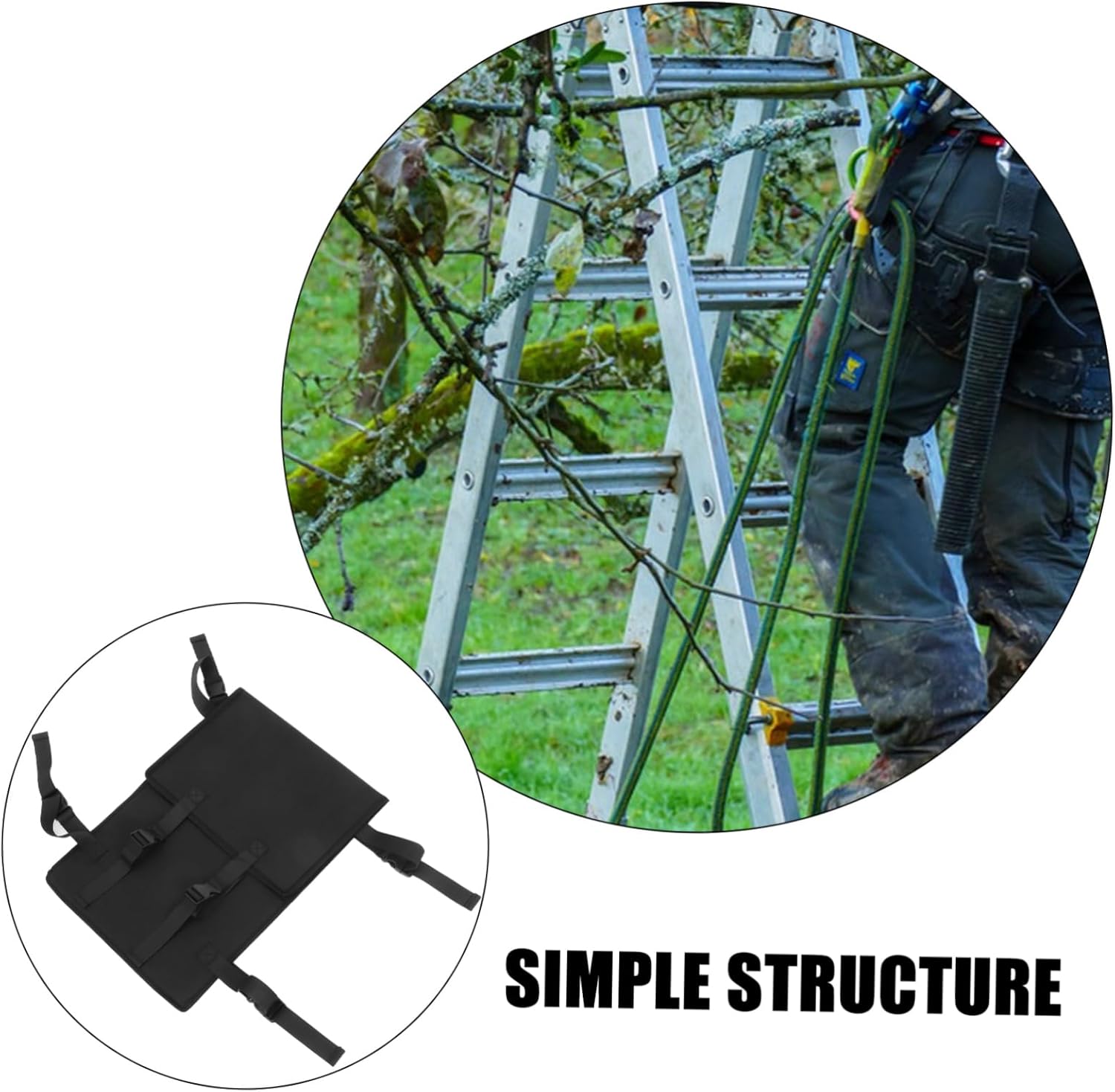 SIMPLE STRUCTURE