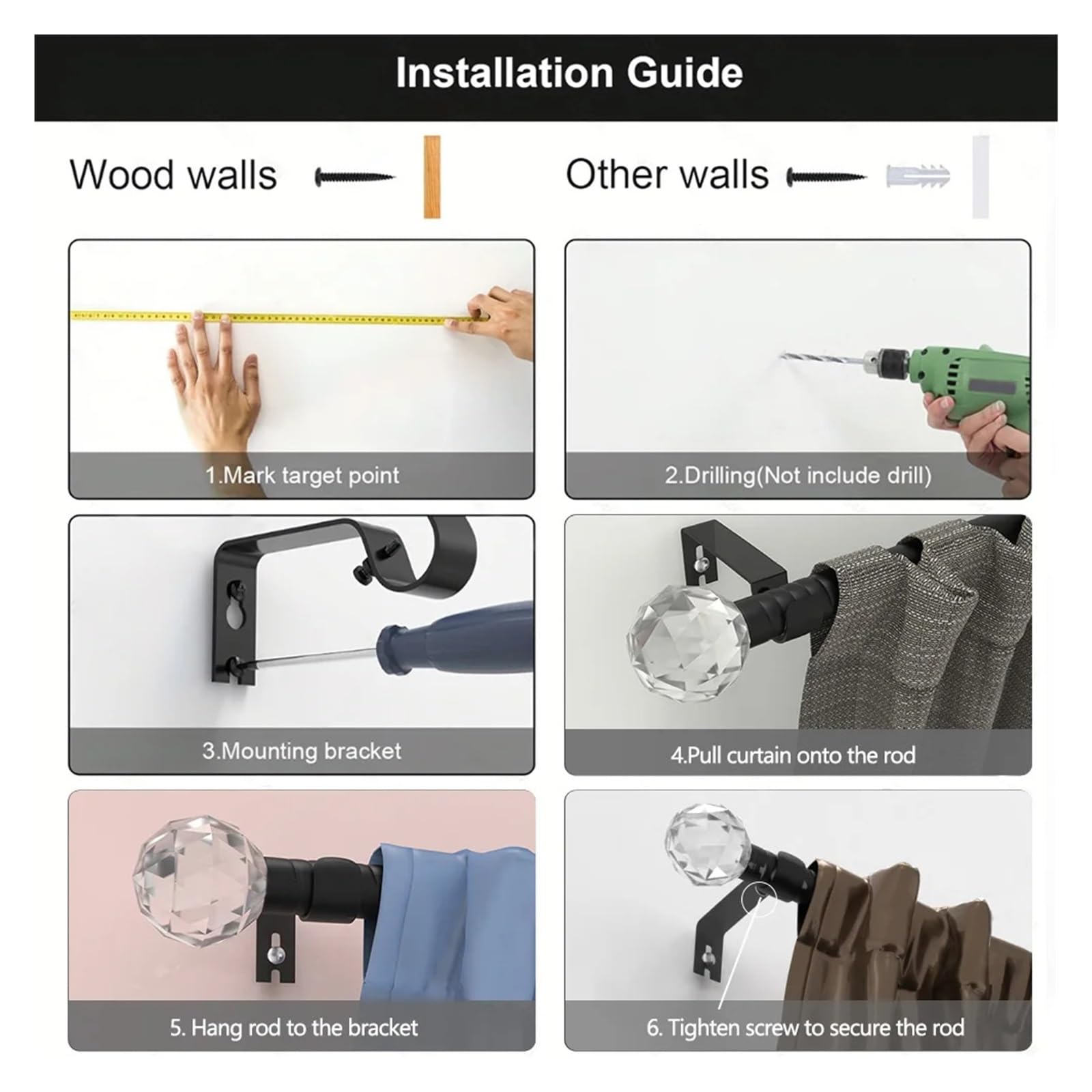 Installation Guide

Wood walls

Other walls

1.Mark target point

2.Drilling(Not include drill)

3.Mounting bracket

4.Pull curtain onto the rod

5. Hang rod to the bracket

6. Tighten screw to secure the rod