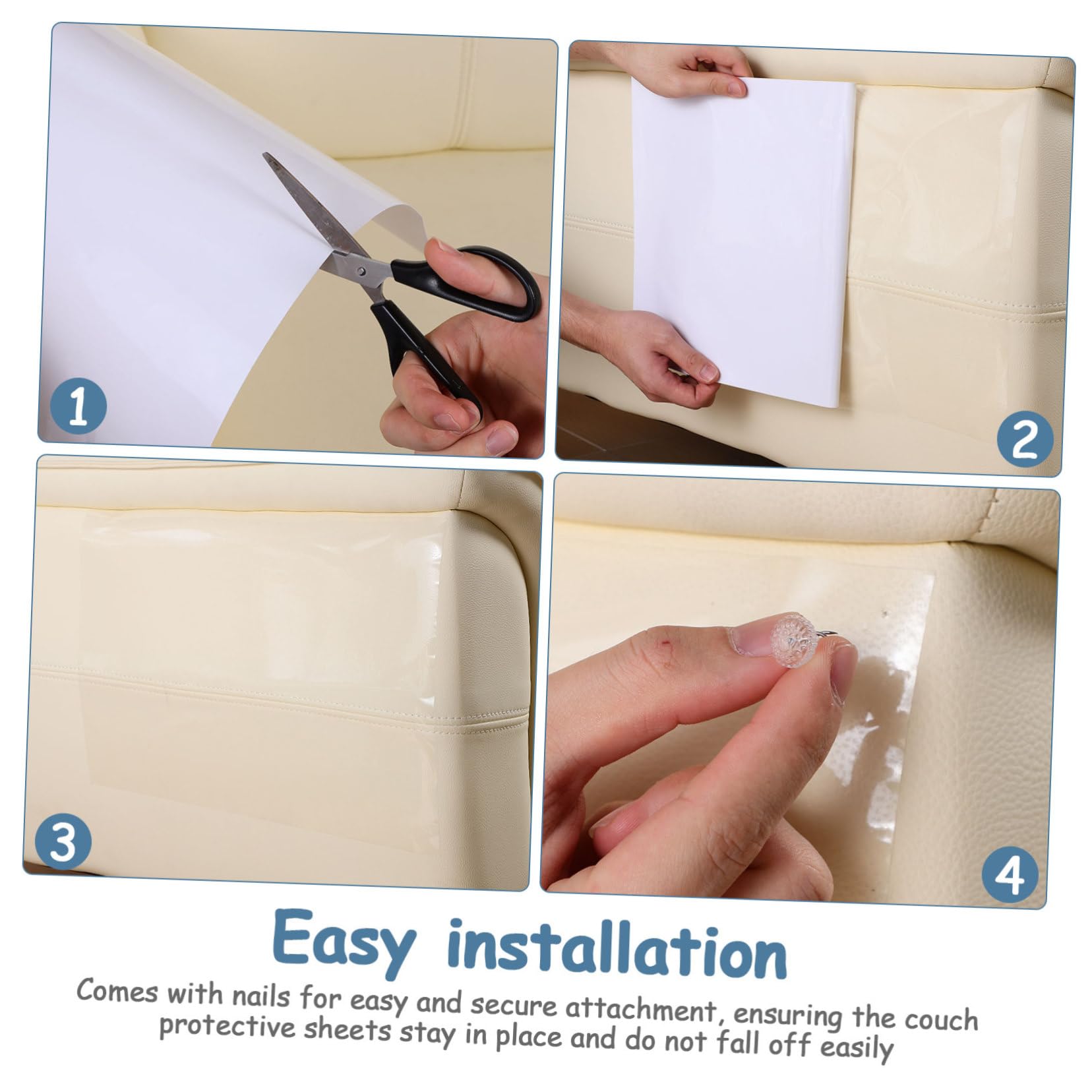 1

2

3

4

Easy installation

Comes with nails for easy and secure attachment, ensuring the couch protective sheets stay in place and do not fall off easily