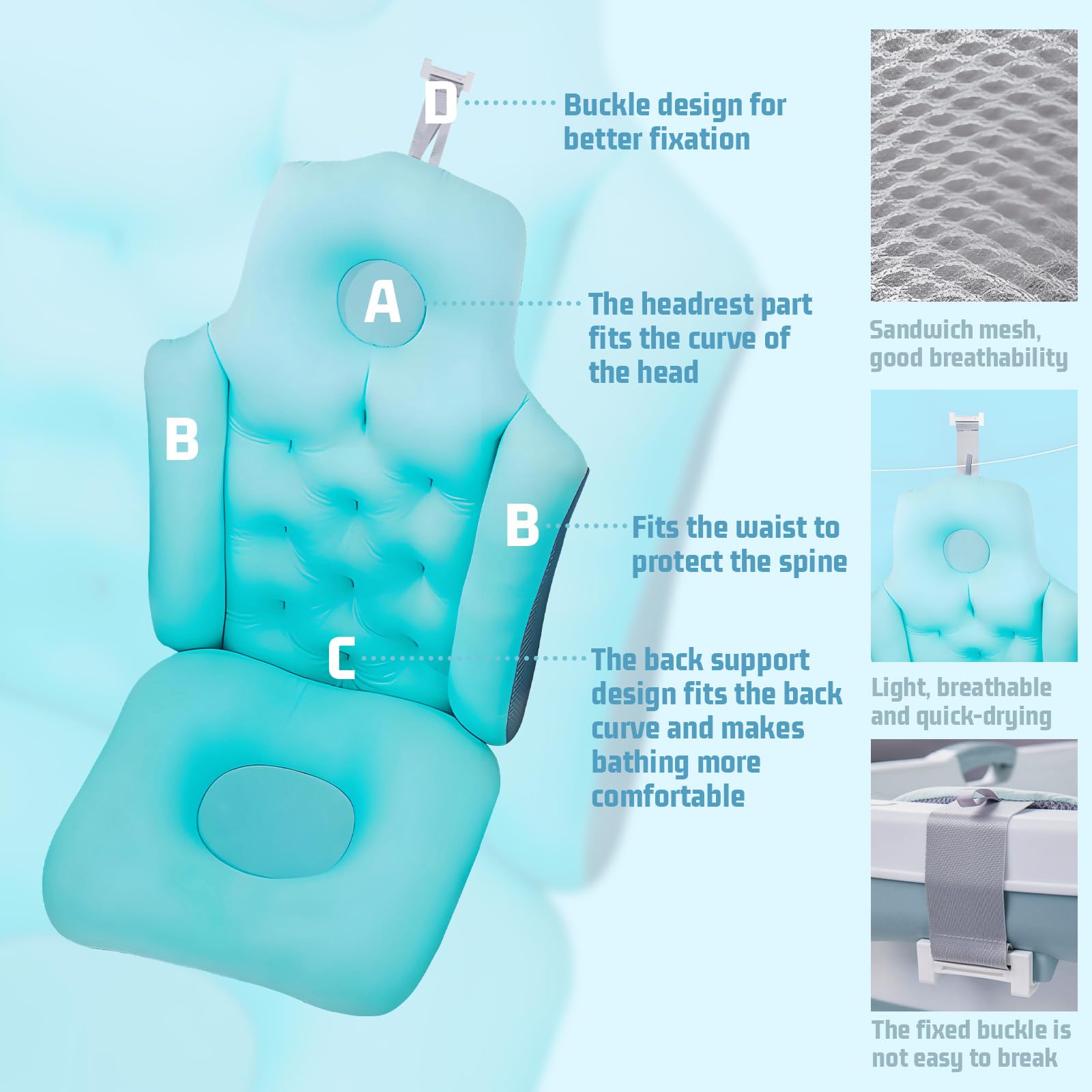 D

Buckle design for better fixation

A

The headrest part fits the curve of the head

B

B

Fits the waist to protect the spine

C

The back support design fits the back curve and makes bathing more comfortable

Sandwich mesh, good breathability

Light, breathable and quick-drying

The fixed buckle is not easy to break