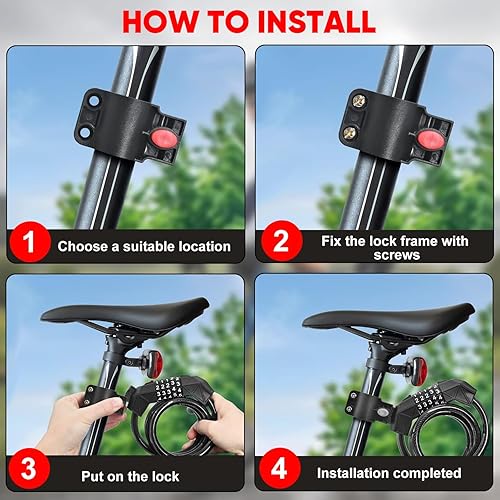 HOW TO INSTALL

1 Choose a suitable location

2 Fix the lock frame with screws

3 Put on the lock

4 Installation completed