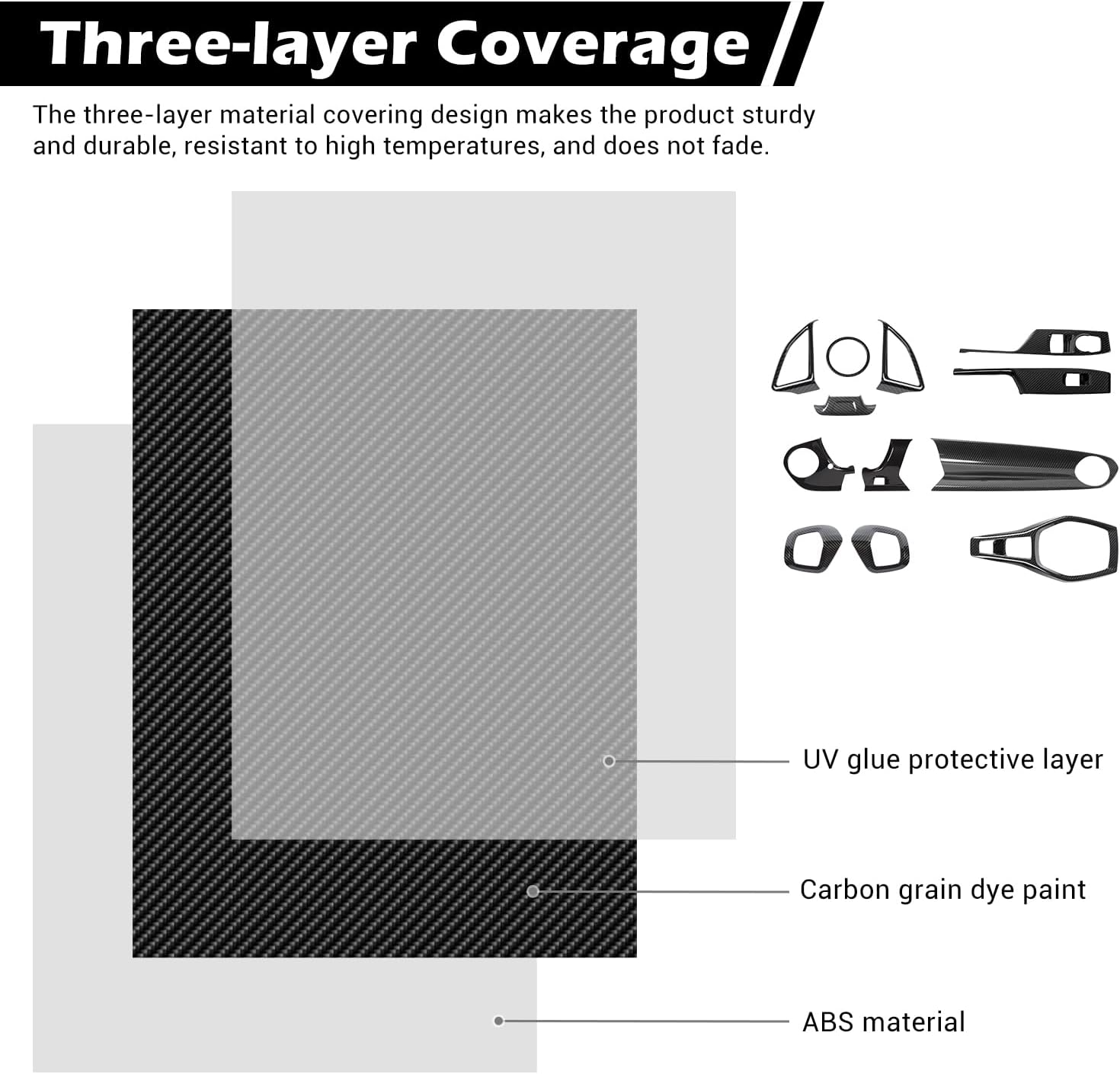 Three-layer Coverage

The three-layer material covering design makes the product sturdy and durable, resistant to high temperatures, and does not fade.

UV glue protective layer

Carbon grain dye paint

ABS material