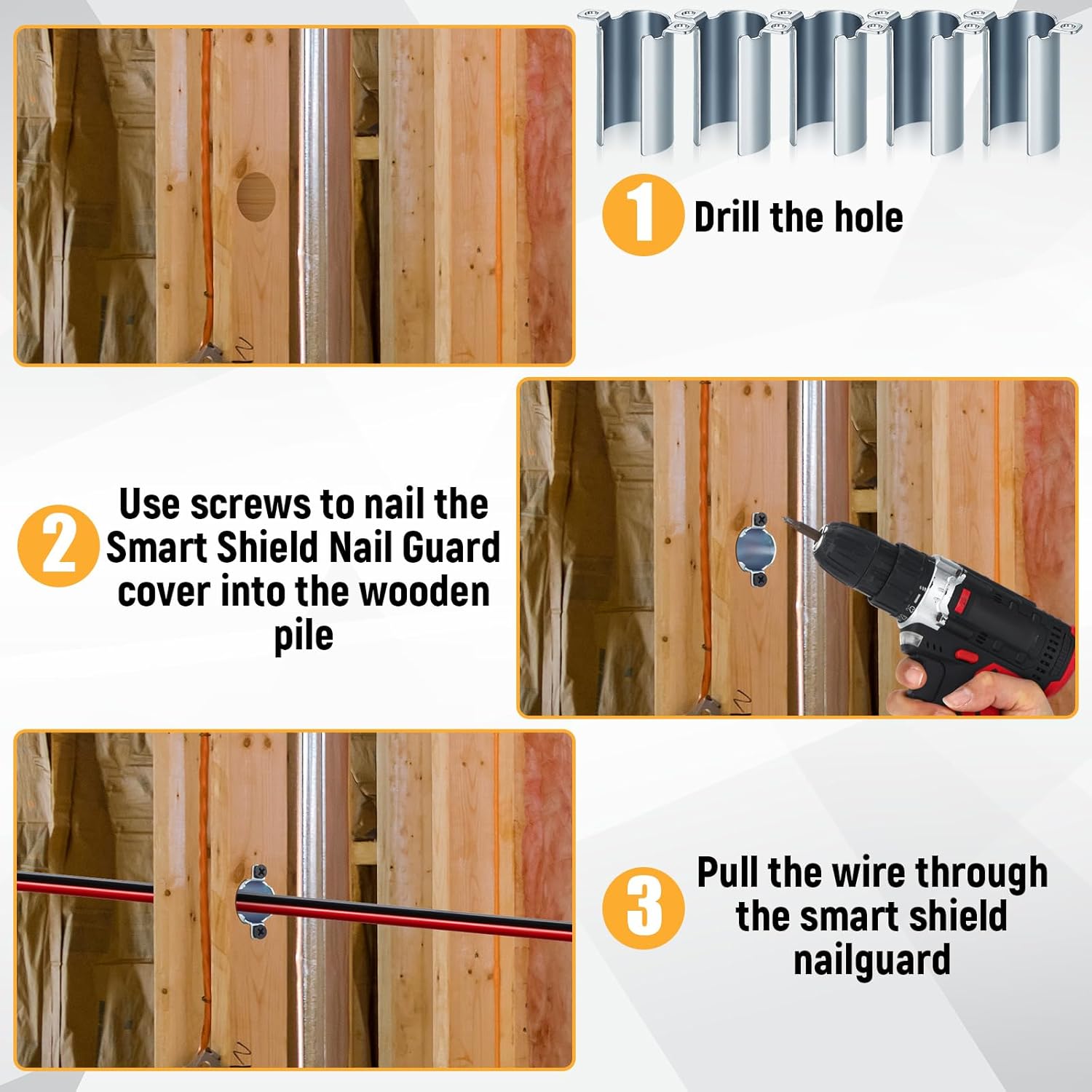 1 Drill the hole

2 Use screws to nail the Smart Shield Nail Guard cover into the wooden pile

3 Pull the wire through the smart shield nailguard