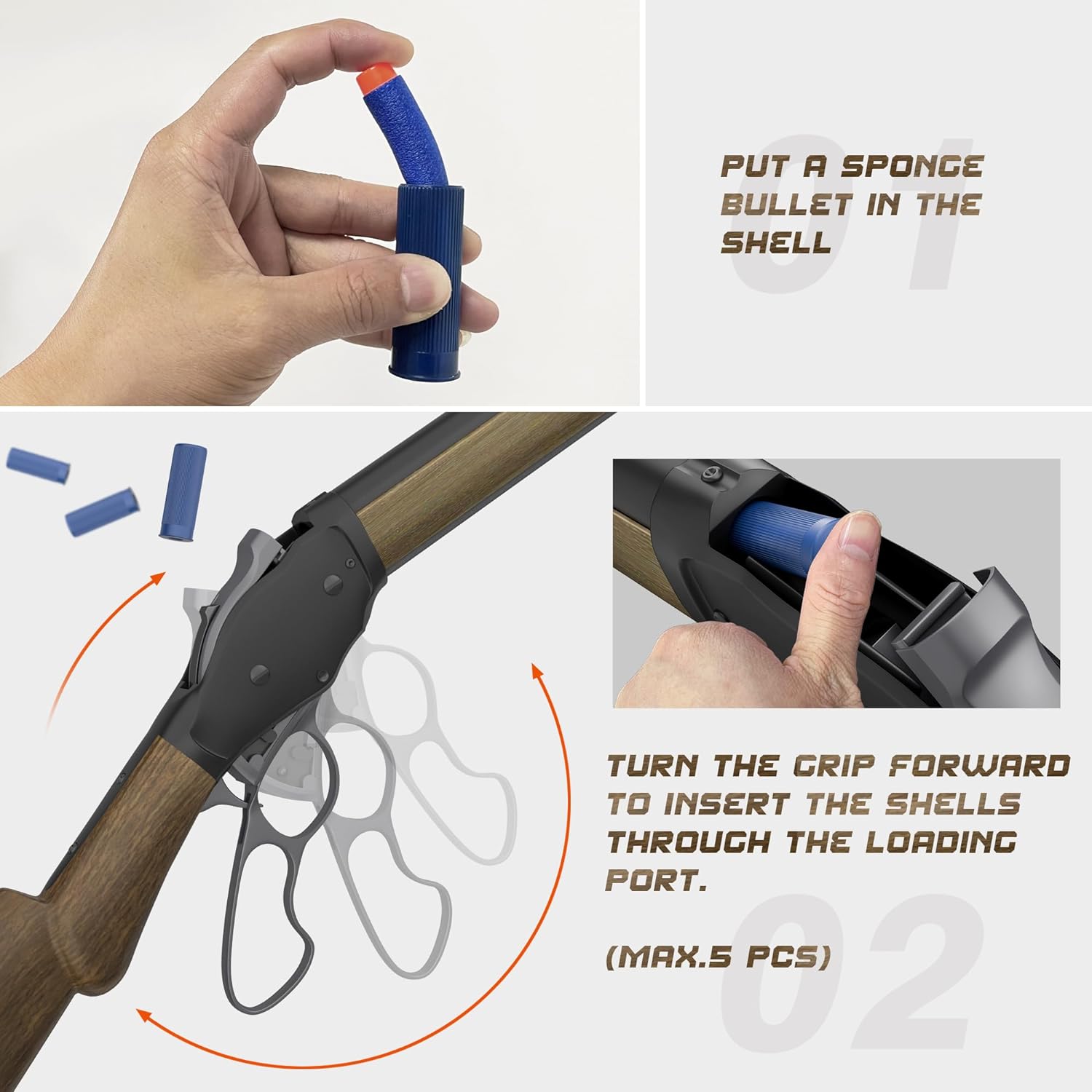 01

PUT A SPONGE BULLET IN THE SHELL

TURN THE GRIP FORWARD TO INSERT THE SHELLS THROUGH THE LOADING PORT.

(MAX.5 PCS)

02