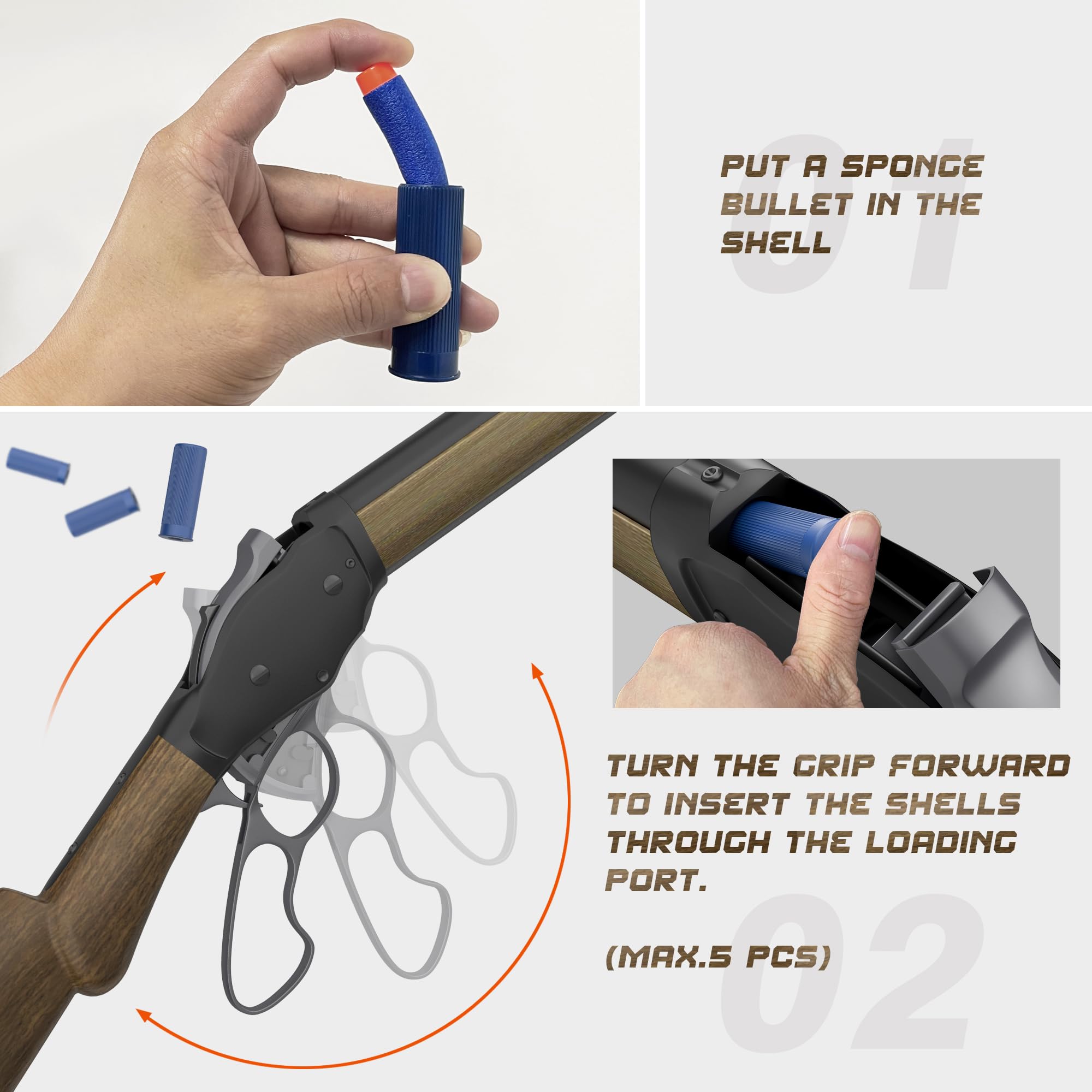 01

PUT A SPONGE BULLET IN THE SHELL

TURN THE GRIP FORWARD TO INSERT THE SHELLS THROUGH THE LOADING PORT.

(MAX.5 PCS)

02