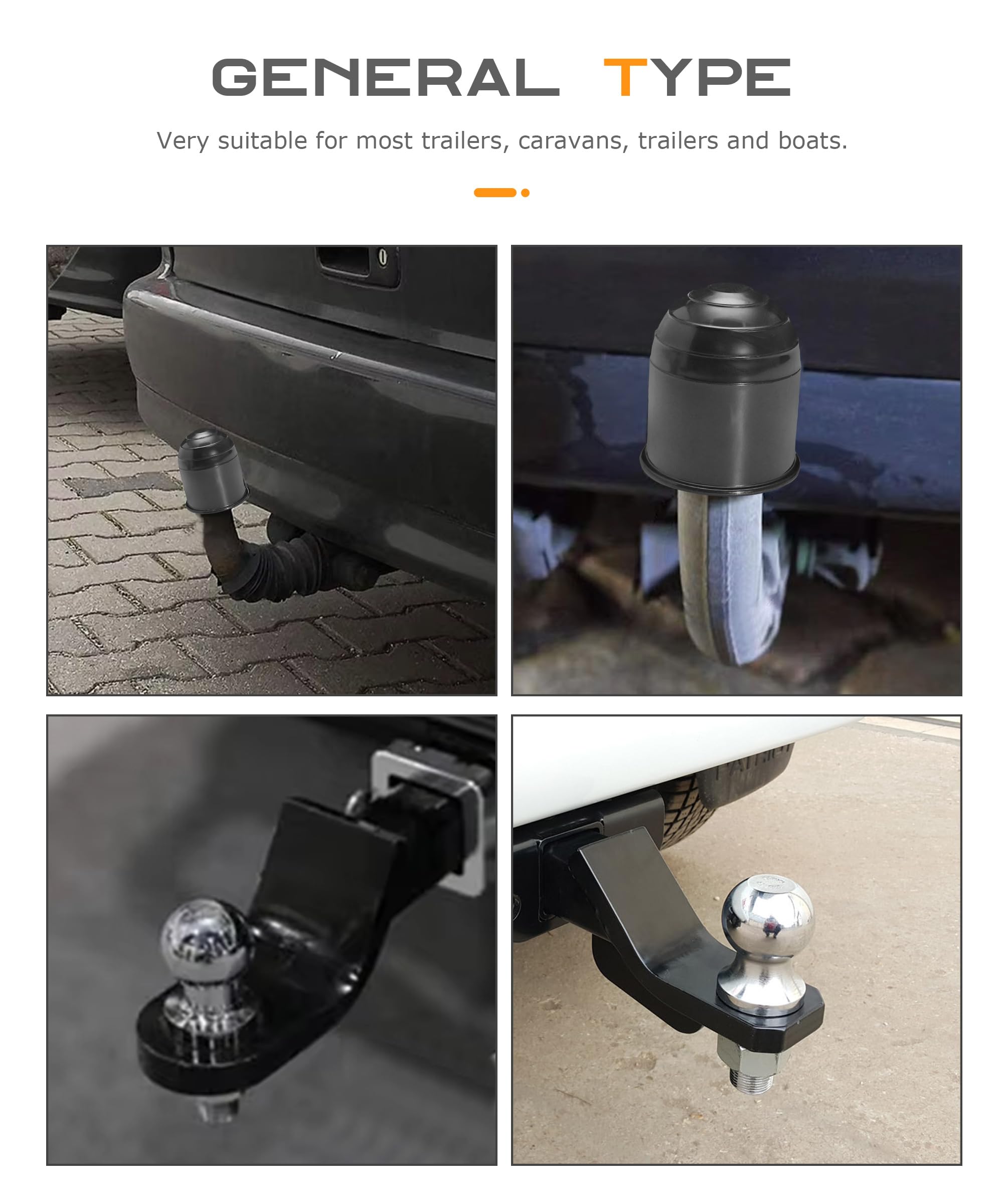 GENERAL TYPE

Very suitable for most trailers, caravans, trailers and boats.