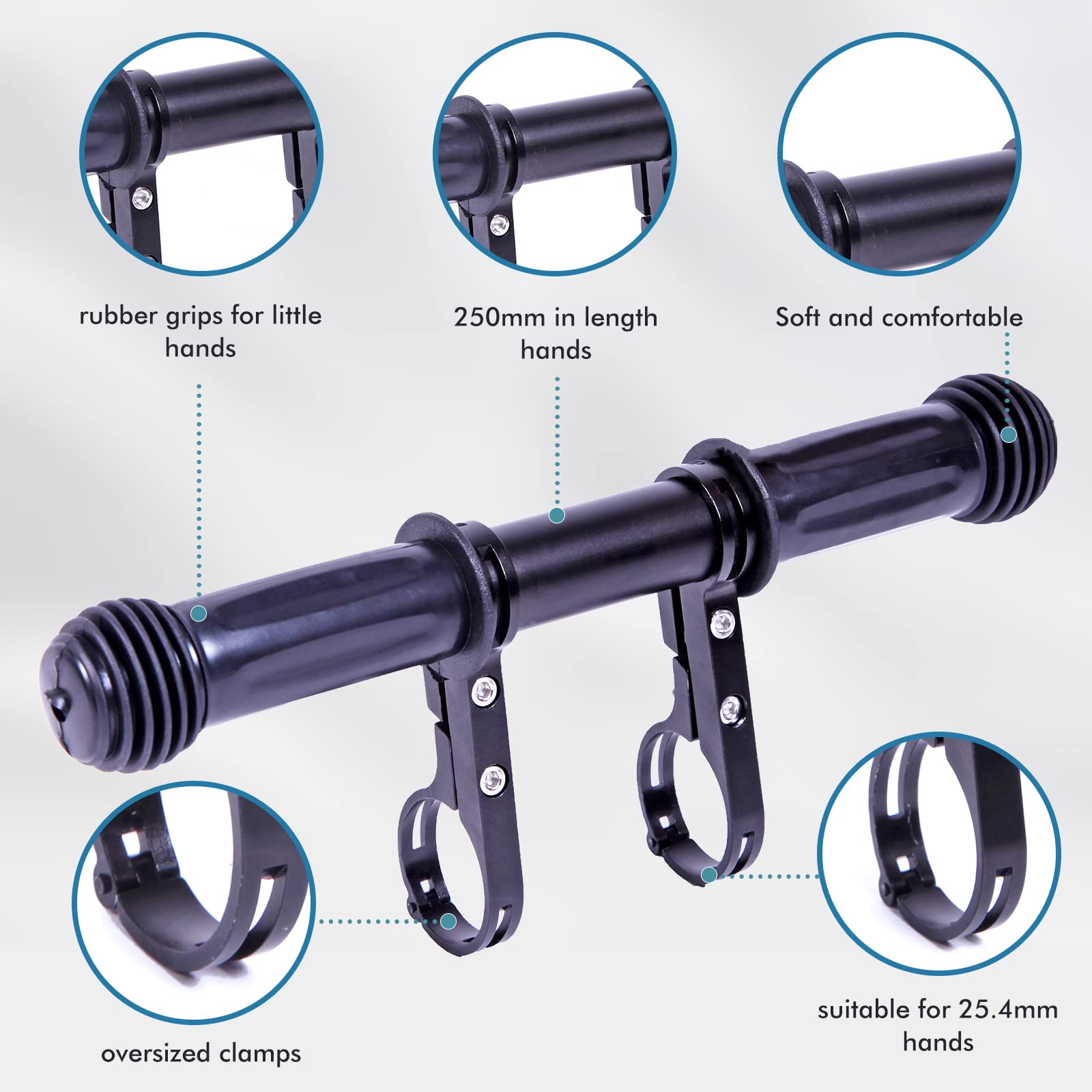 rubber grips for little hands

250mm in length hands

Soft and comfortable

oversized clamps

suitable for 25.4mm hands