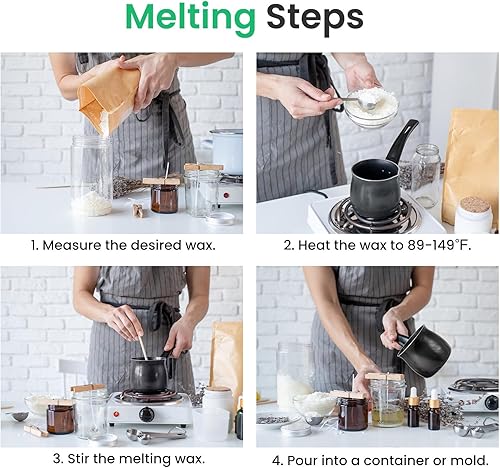 Melting Steps

1. Measure the desired wax.

2. Heat the wax to 89-149°F.

3. Stir the melting wax.

4. Pour into a container or mold.