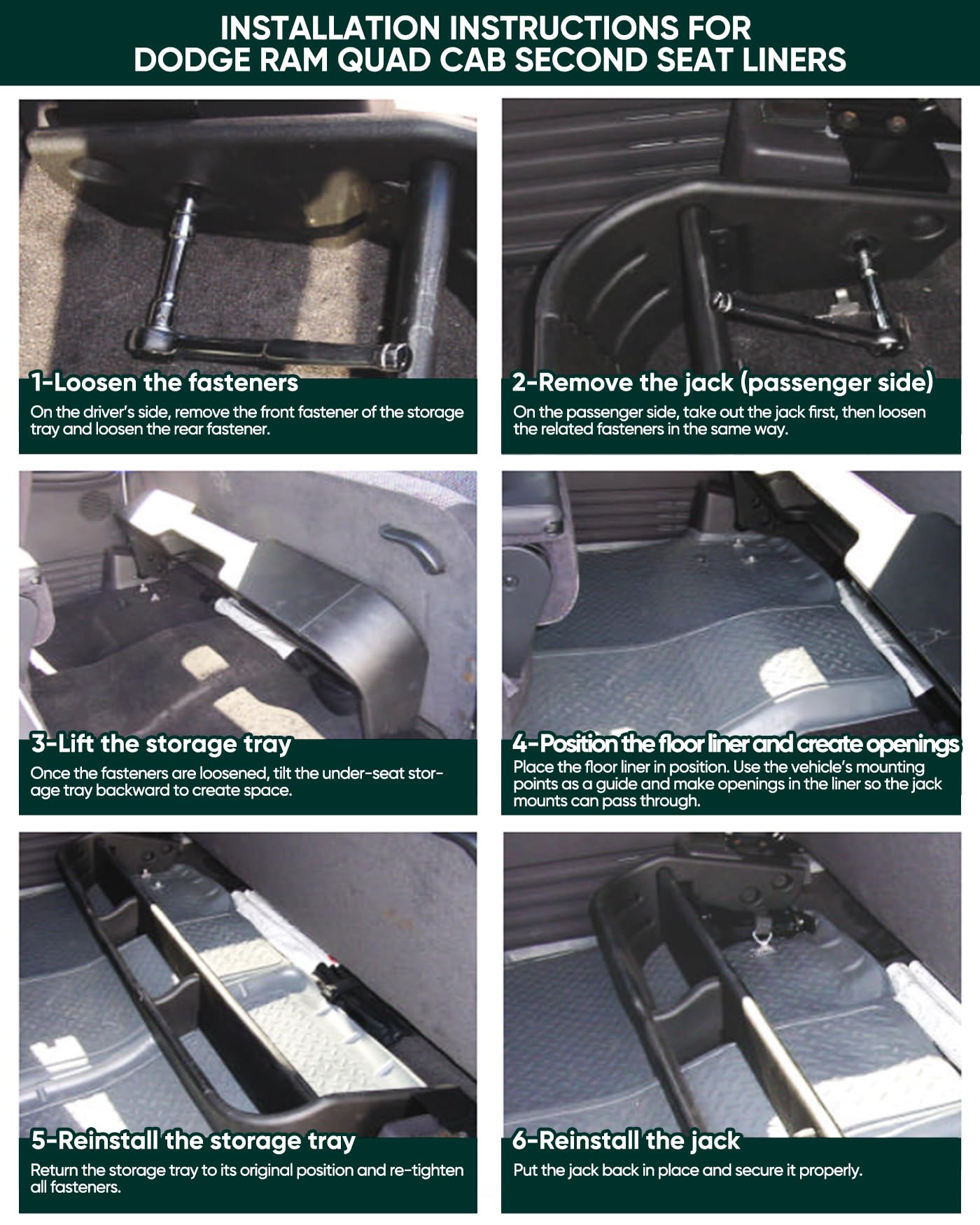 INSTALLATION INSTRUCTIONS FOR DODGE RAM QUAD CAB SECOND SEAT LINERS

1-Loosen the fasteners

On the driver's side, remove the front fastener of the storage tray and loosen the rear fastener.

2-Remove the jack (passenger side)

On the passenger side, take out the jack first, then loosen the related fasteners in the same way.

3-Lift the storage tray

Once the fasteners are loosened, tilt the under-seat storage tray backward to create space.

4-Position the floor liner and create openings

Place the floor liner in position. Use the vehicle's mounting points as a guide and make openings in the liner so the jack mounts can pass through.

5-Reinstall the storage tray

Return the storage tray to its original position and re-tighten all fasteners.

6-Reinstall the jack

Put the jack back in place and secure it properly.